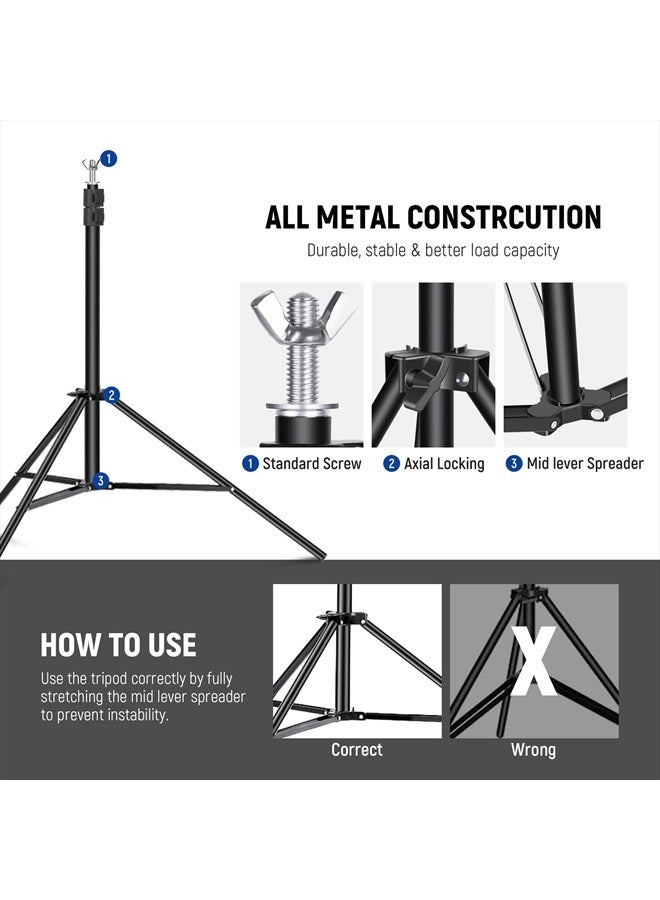 1

2

3

ALL METAL CONSTRCUTION

Durable, stable & better load capacity

1 Standard Screw 2 Axial Locking 3 Mid lever Spreader

HOW TO USE

Use the tripod correctly by fully stretching the mid lever spreader to prevent instability.

Correct

X

Wrong