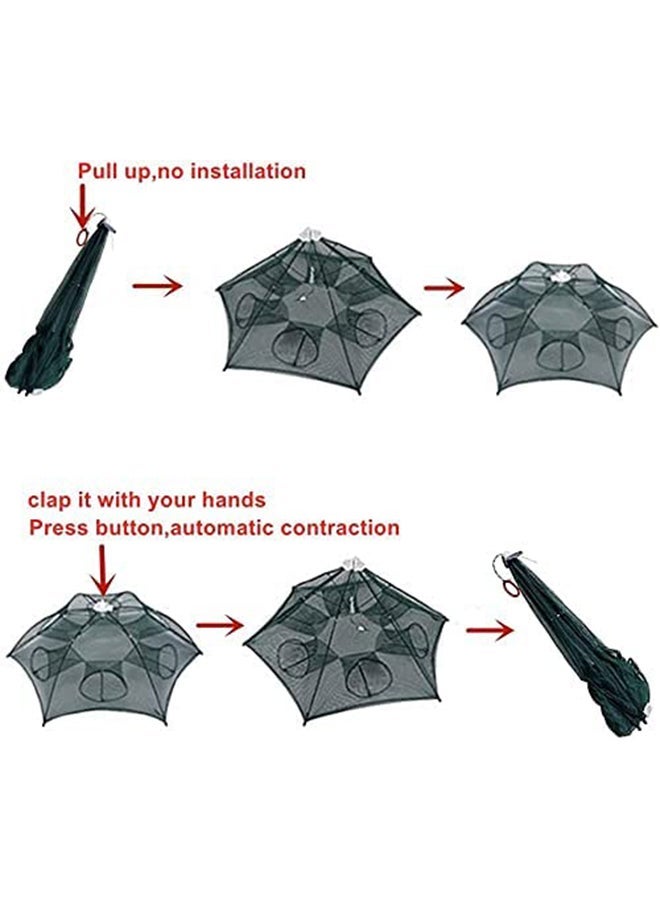 Pull up,no installation

clap it with your hands
Press button,automatic contraction