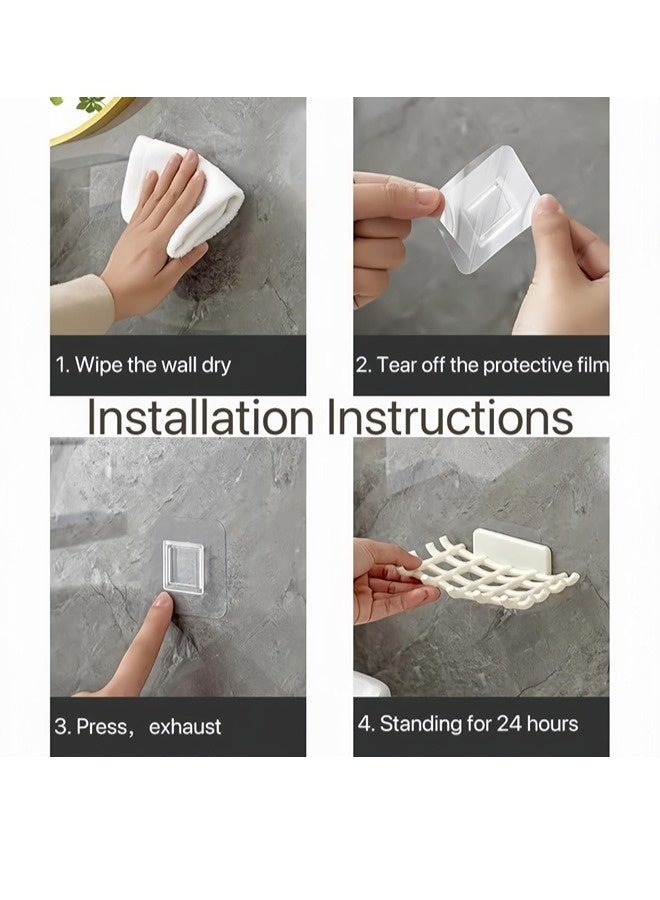 1. Wipe the wall dry

2. Tear off the protective film

Installation Instructions

3. Press， exhaust

4. Standing for 24 hours