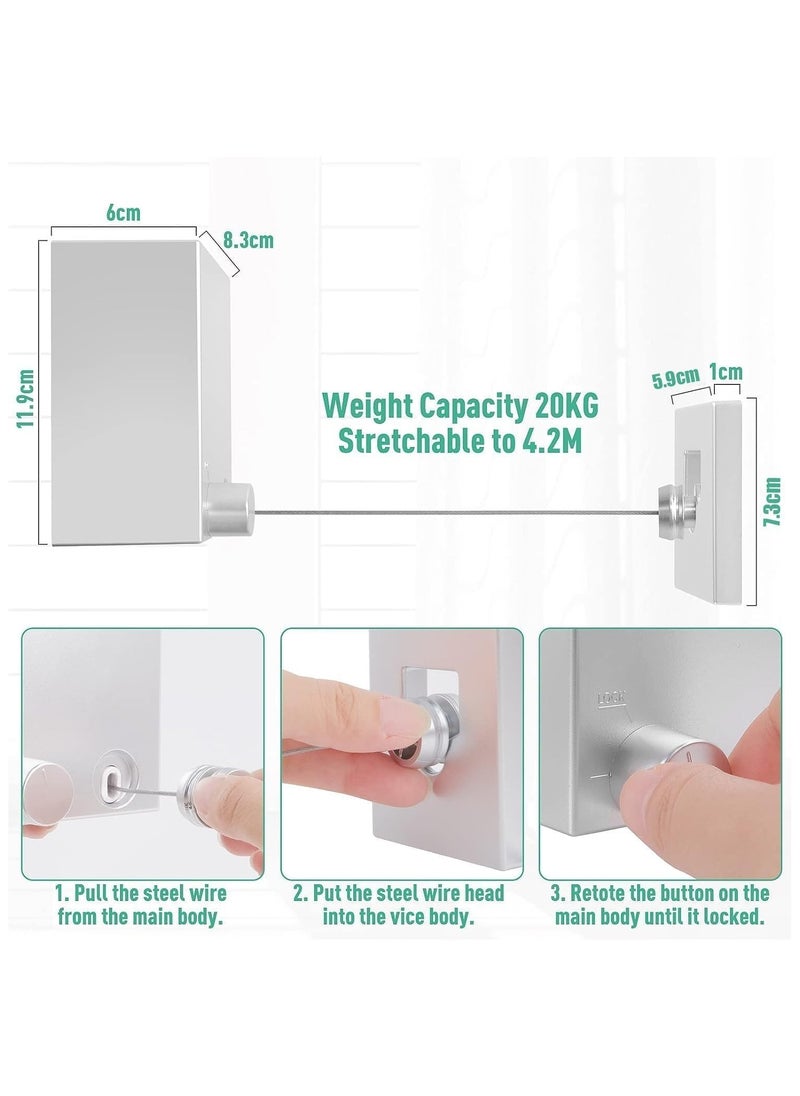 6cm
8.3cm
11.9cm

Weight Capacity 20KG
Stretchable to 4.2M

5.9cm 1cm
7.3cm

LOCK

1. Pull the steel wire from the main body.

2. Put the steel wire head into the vice body.

3. Retote the button on the main body until it locked.