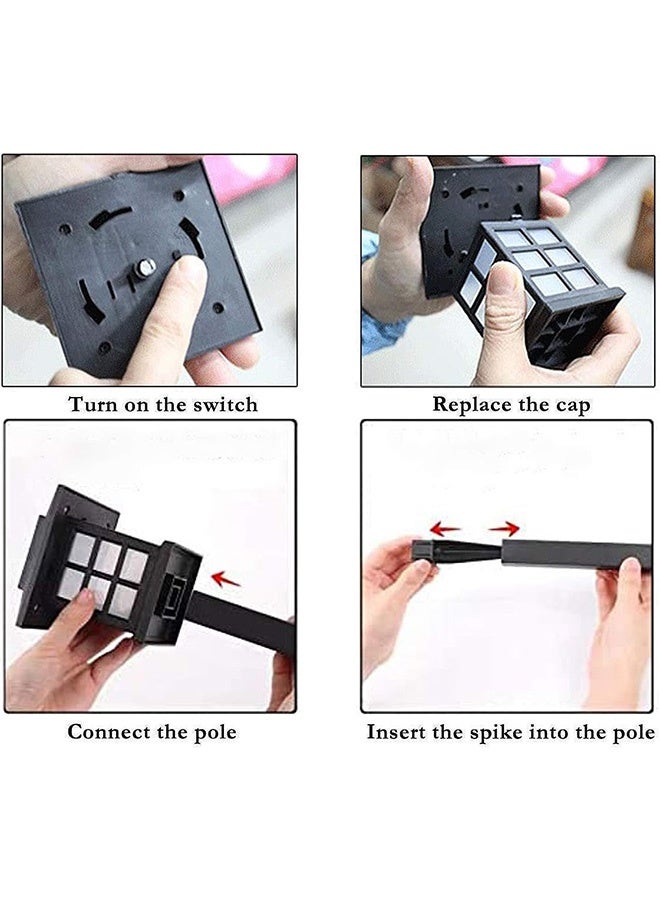 Turn on the switch

Replace the cap

Connect the pole

Insert the spike into the pole