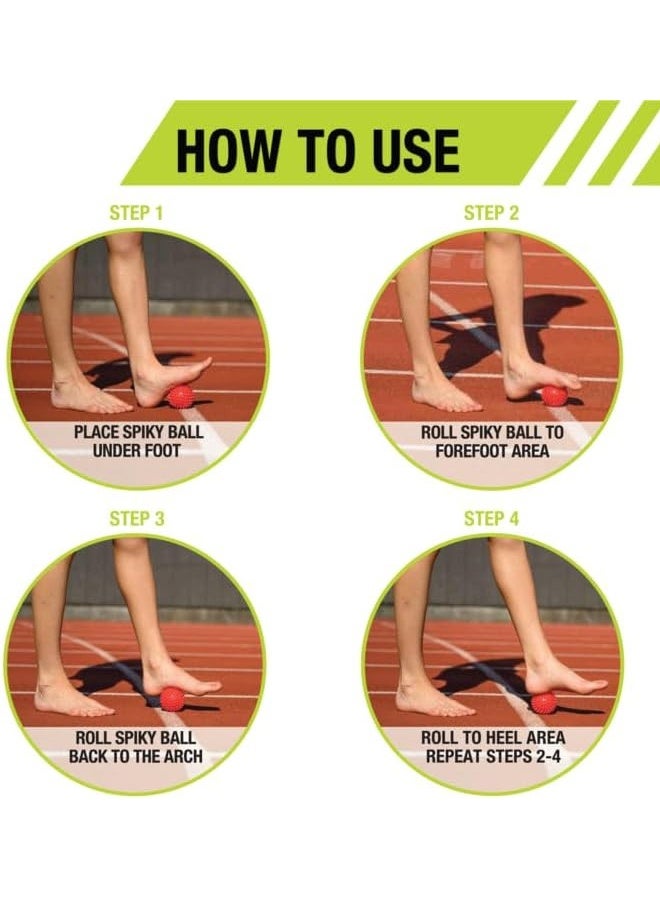 HOW TO USE

STEP 1

PLACE SPIKY BALL UNDER FOOT

STEP 2

ROLL SPIKY BALL TO FOREFOOT AREA

STEP 3

ROLL SPIKY BALL BACK TO THE ARCH

STEP 4

ROLL TO HEEL AREA
REPEAT STEPS 2-4