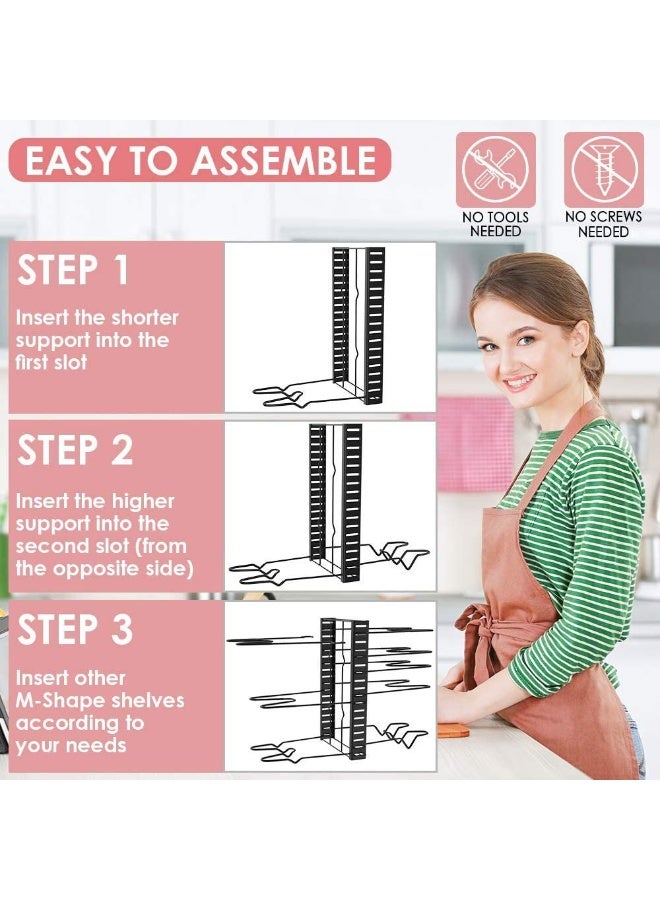 EASY TO ASSEMBLE

NO TOOLS NEEDED

NO SCREWS NEEDED

STEP 1

Insert the shorter support into the first slot

STEP 2

Insert the higher support into the second slot (from the opposite side)

STEP 3

Insert other M-Shape shelves according to your needs