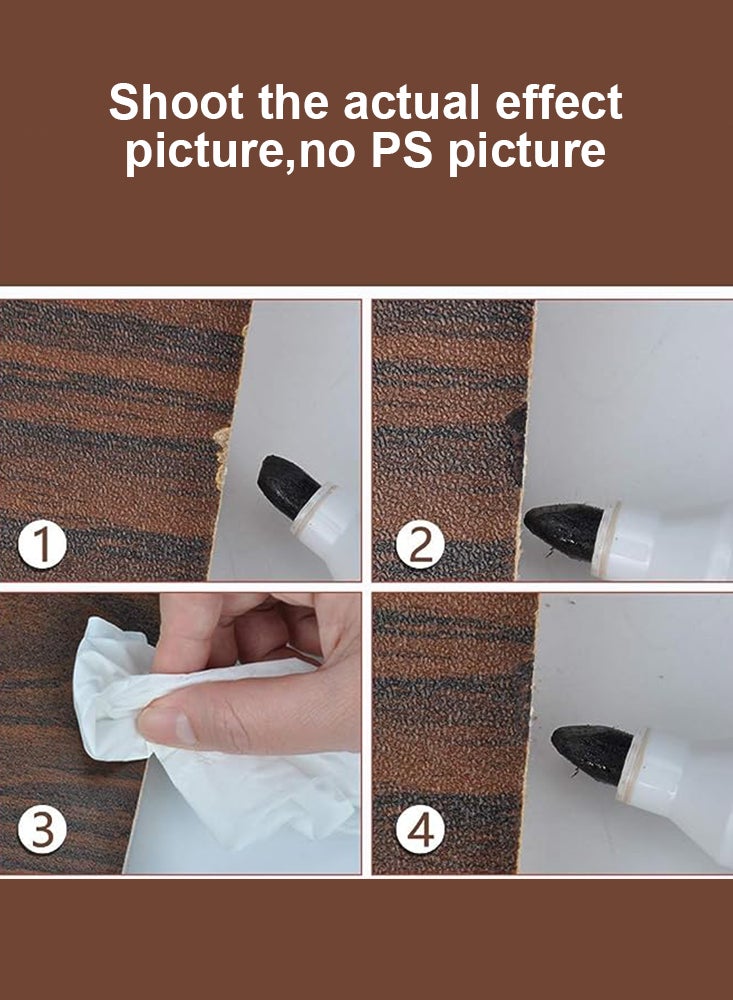 Shoot the actual effect picture,no PS picture

1

2

3

4