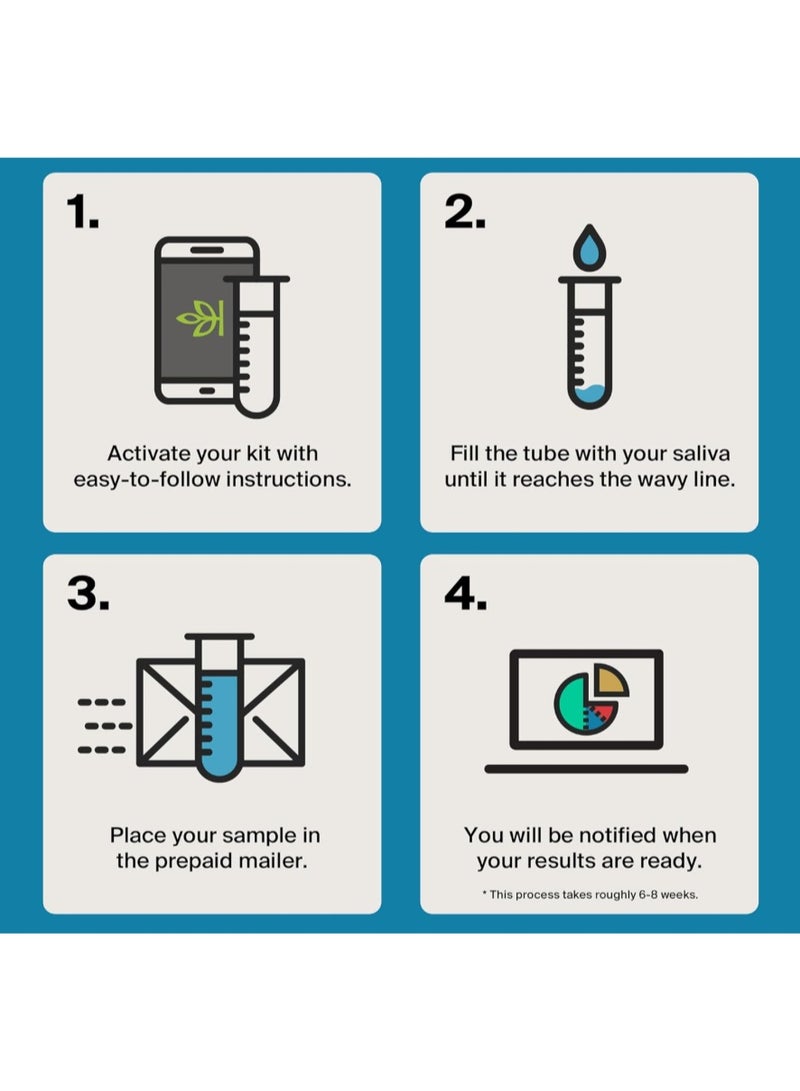 1.

Activate your kit with easy-to-follow instructions.

2.

Fill the tube with your saliva until it reaches the wavy line.

3.

Place your sample in the prepaid mailer.

4.

You will be notified when your results are ready.

* This process takes roughly 6-8 weeks.