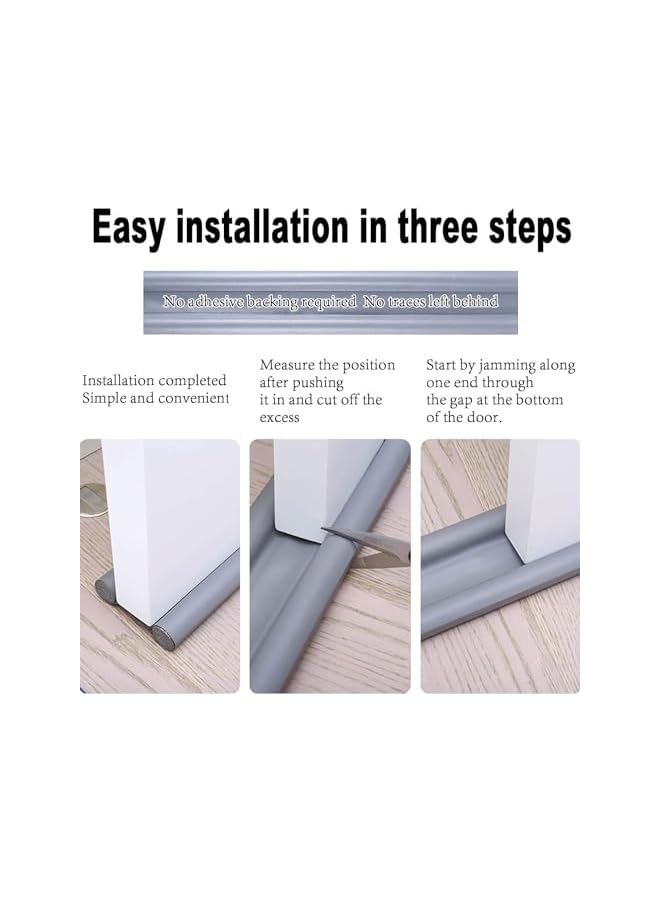 Easy installation in three steps

No adhesive backing required No traces left behind

Installation completed
Simple and convenient

Measure the position after pushing it in and cut off the excess

Start by jamming along one end through the gap at the bottom of the door.