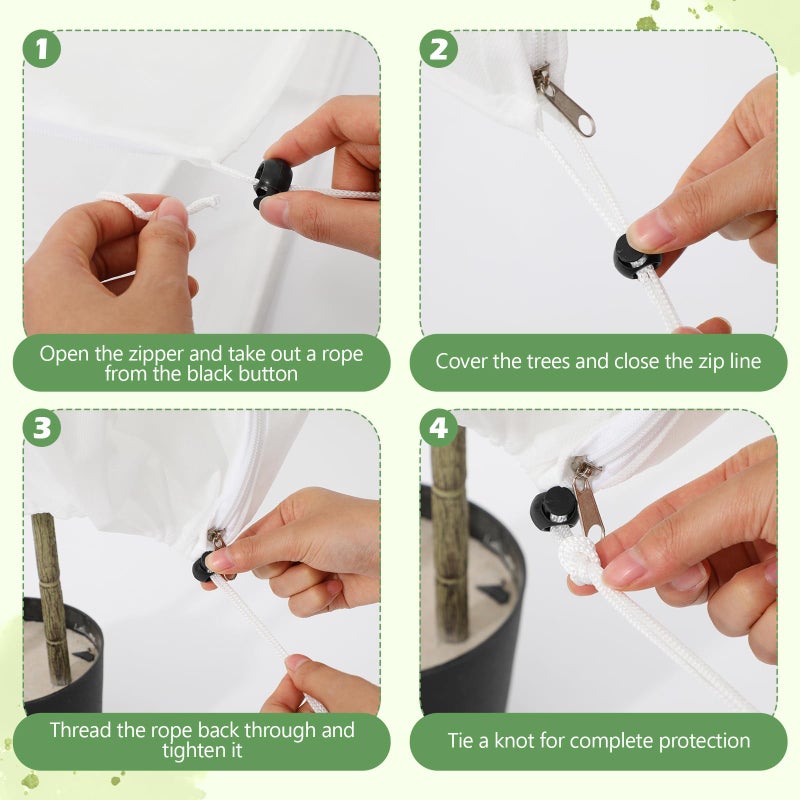 1

Open the zipper and take out a rope from the black button

2

Cover the trees and close the zip line

3

Thread the rope back through and tighten it

4

Tie a knot for complete protection