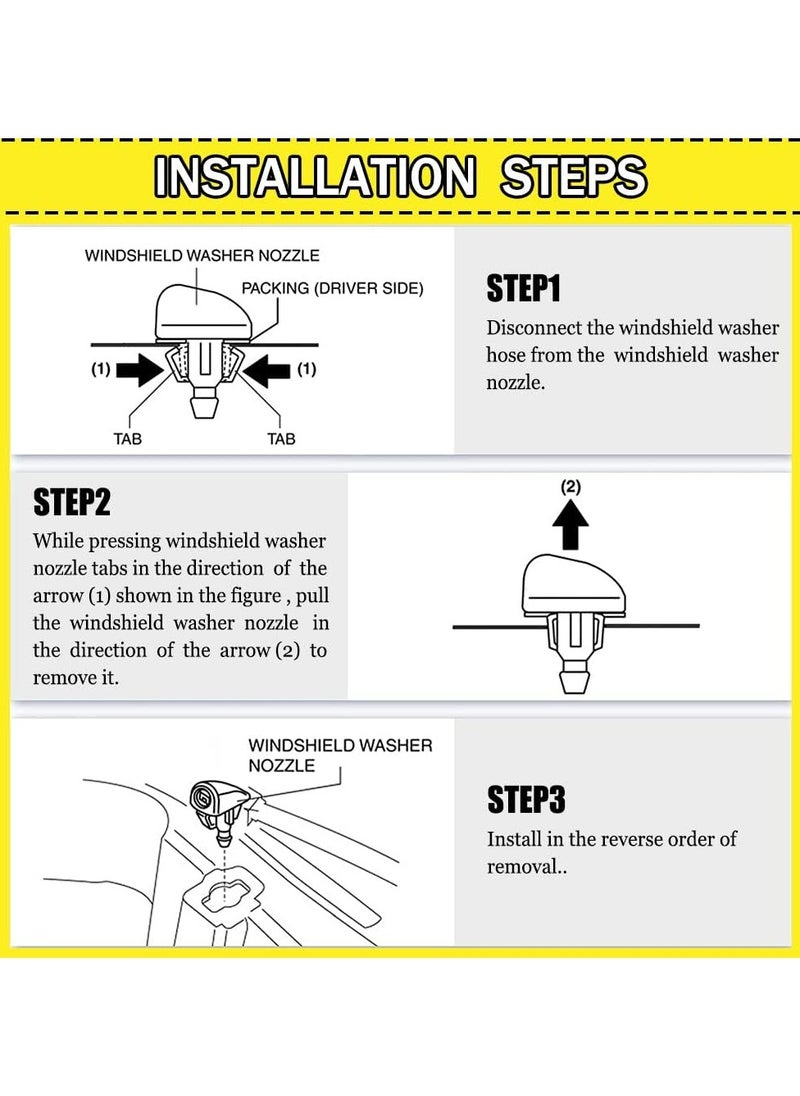 INSTALLATION STEPS

WINDSHIELD WASHER NOZZLE
PACKING (DRIVER SIDE)
(1)
(1)
TAB
TAB

STEP1
Disconnect the windshield washer hose from the windshield washer nozzle.

STEP2
While pressing windshield washer nozzle tabs in the direction of the arrow (1) shown in the figure , pull the windshield washer nozzle in the direction of the arrow (2) to remove it.

(2)

WINDSHIELD WASHER NOZZLE

STEP3
Install in the reverse order of removal..