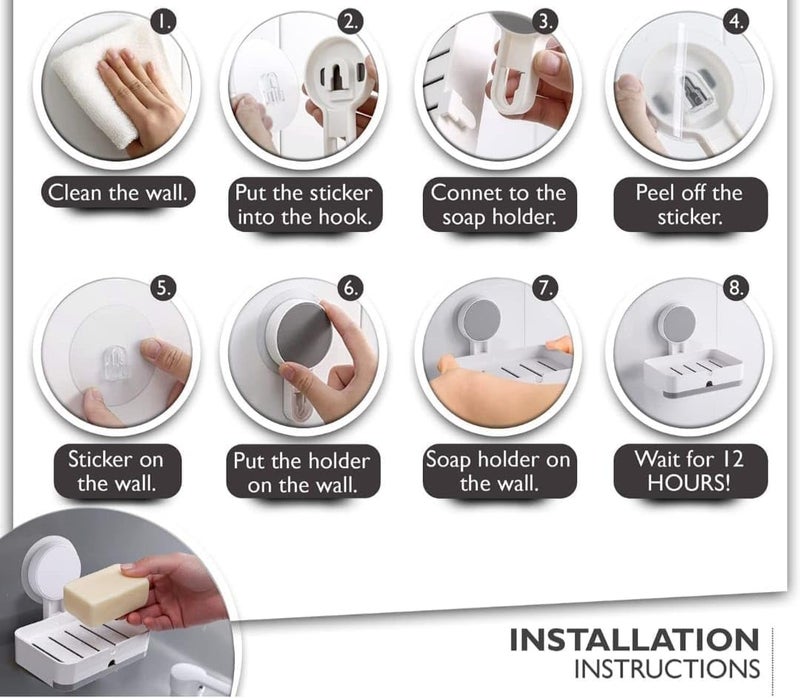 1.
Clean the wall.

2.
Put the sticker into the hook.

3.
Connet to the soap holder.

4.
Peel off the sticker.

5.
Sticker on the wall.

6.
Put the holder on the wall.

7.
Soap holder on the wall.

8.
Wait for 12 HOURS!

INSTALLATION
INSTRUCTIONS