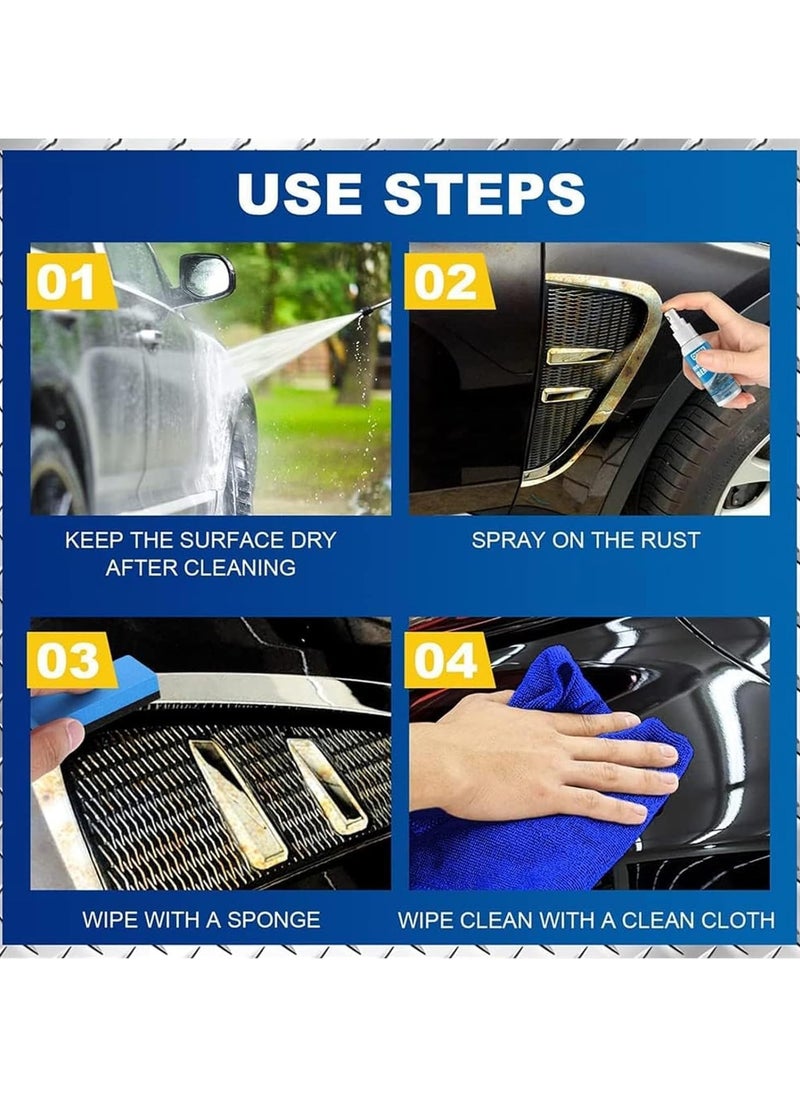 USE STEPS

01

KEEP THE SURFACE DRY AFTER CLEANING

02

SPRAY ON THE RUST

03

WIPE WITH A SPONGE

04

WIPE CLEAN WITH A CLEAN CLOTH