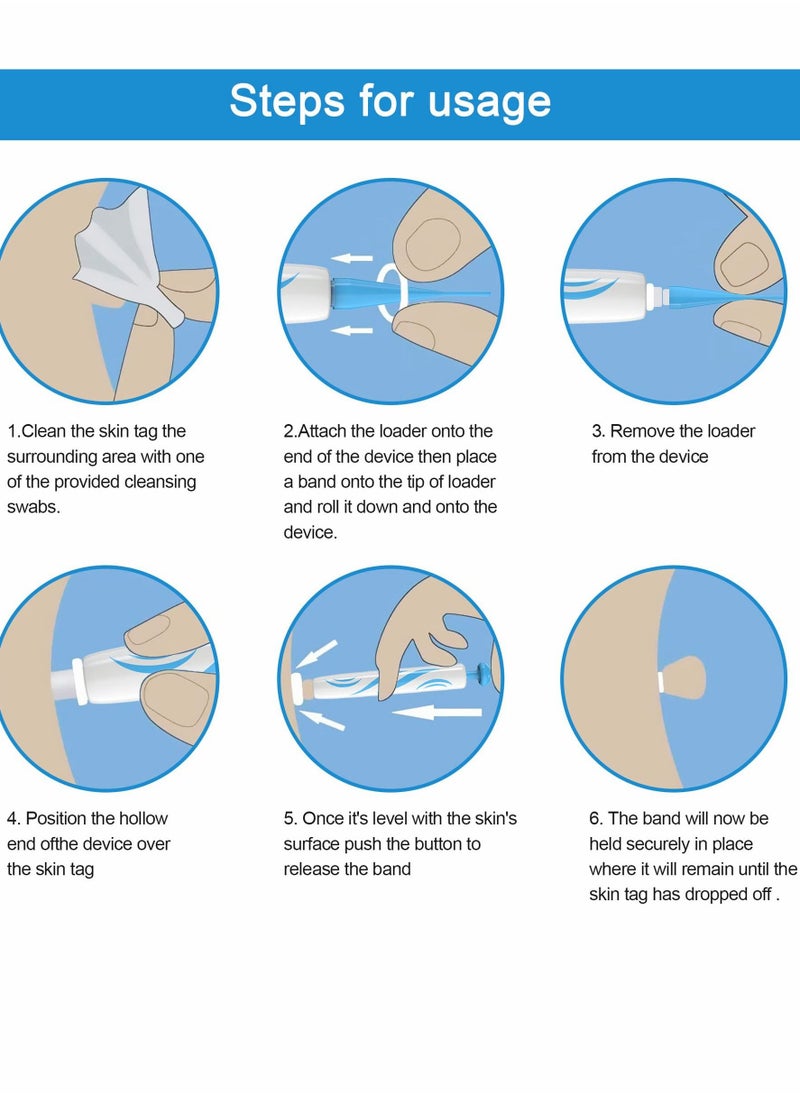 Steps for usage

1.Clean the skin tag the surrounding area with one of the provided cleansing swabs.

2.Attach the loader onto the end of the device then place a band onto the tip of loader and roll it down and onto the device.

3. Remove the loader from the device

4. Position the hollow end ofthe device over the skin tag

5. Once it's level with the skin's surface push the button to release the band

6. The band will now be held securely in place where it will remain until the skin tag has dropped off .