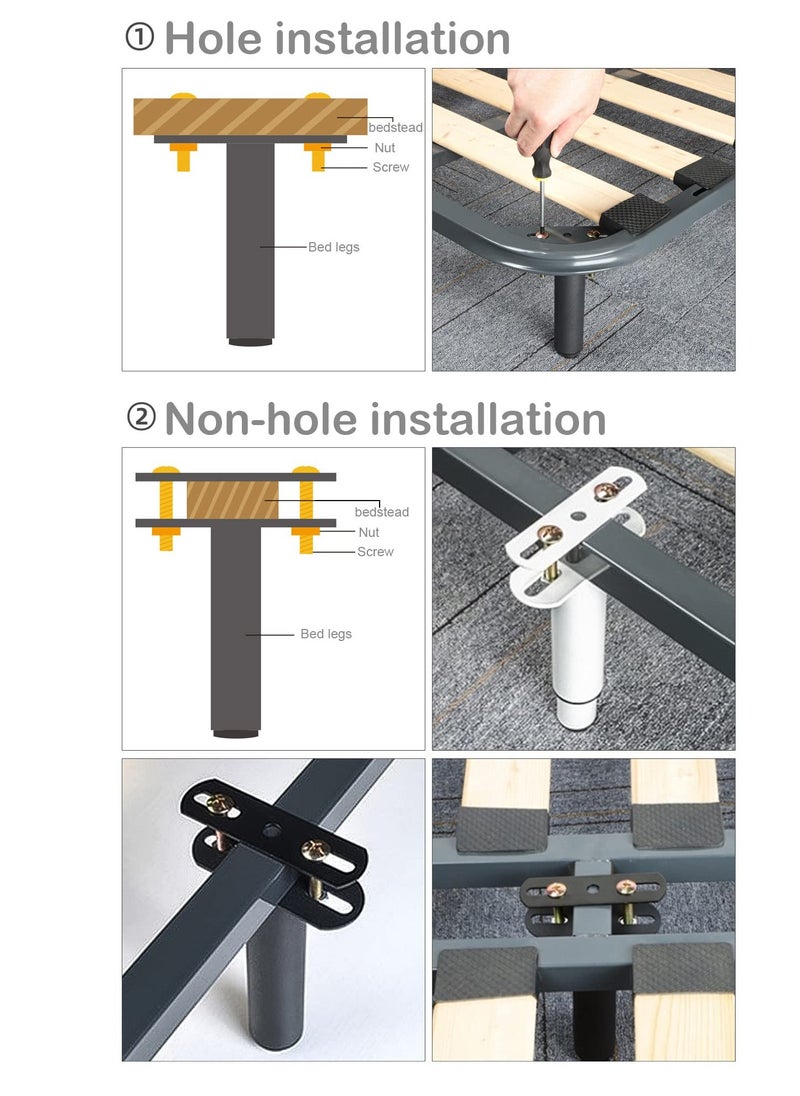 ① Hole installation

bedstead
Nut
Screw
Bed legs

② Non-hole installation

bedstead
Nut
Screw
Bed legs