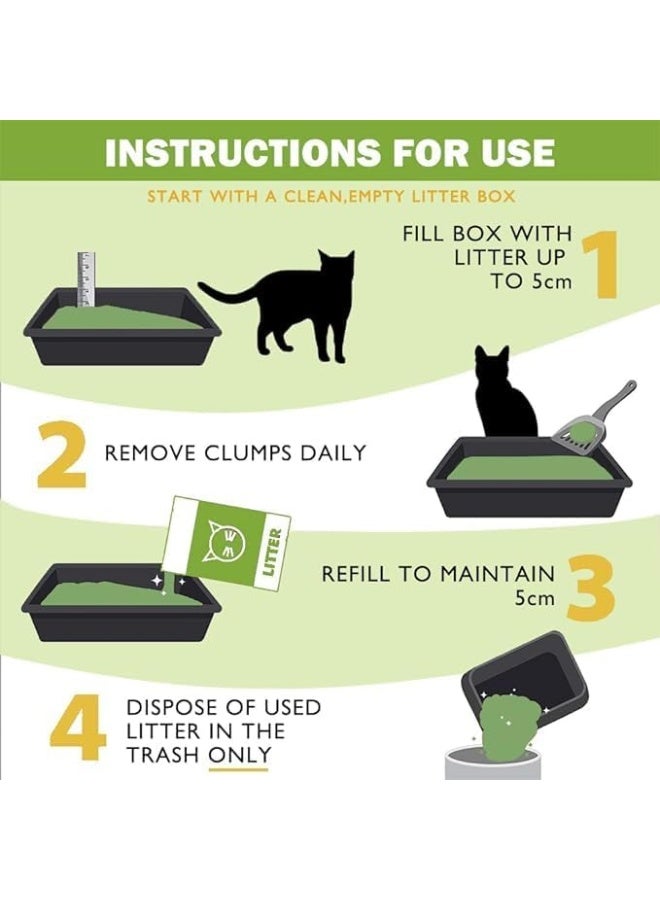 INSTRUCTIONS FOR USE

START WITH A CLEAN,EMPTY LITTER BOX

FILL BOX WITH LITTER UP TO 5cm 1

2 REMOVE CLUMPS DAILY

LITTER

REFILL TO MAINTAIN 5cm 3

4 DISPOSE OF USED LITTER IN THE TRASH ONLY