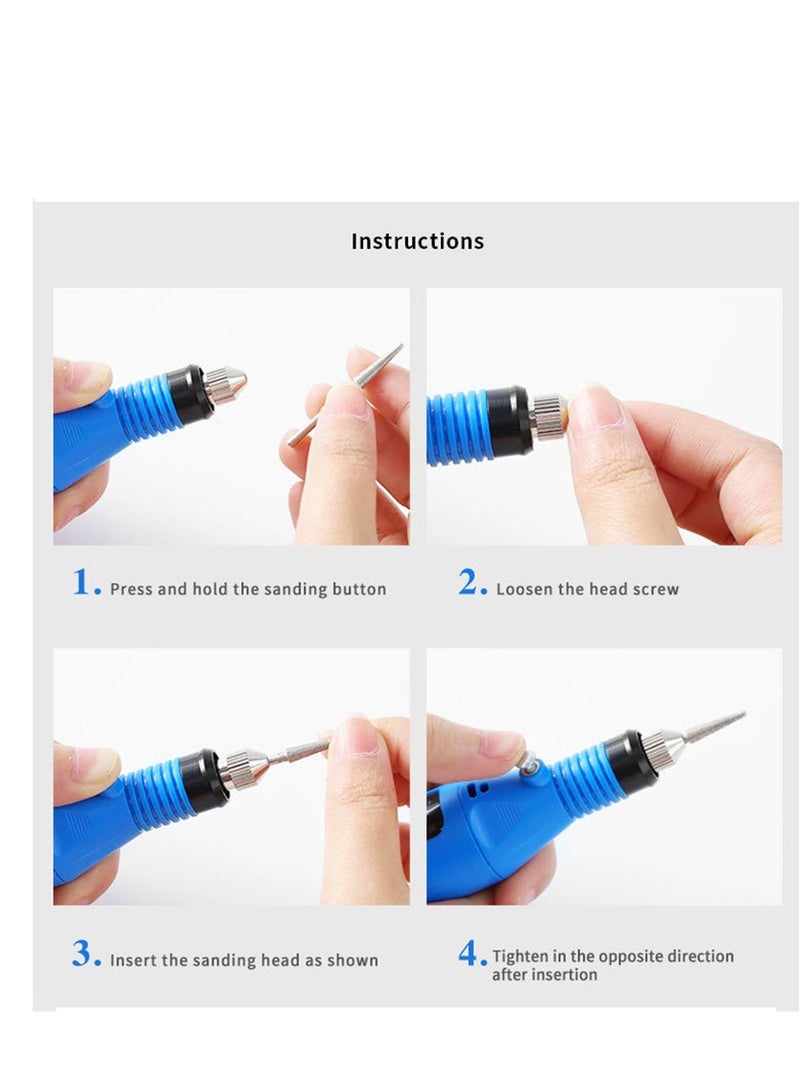 Instructions

1. Press and hold the sanding button

2. Loosen the head screw

3. Insert the sanding head as shown

4. Tighten in the opposite direction after insertion