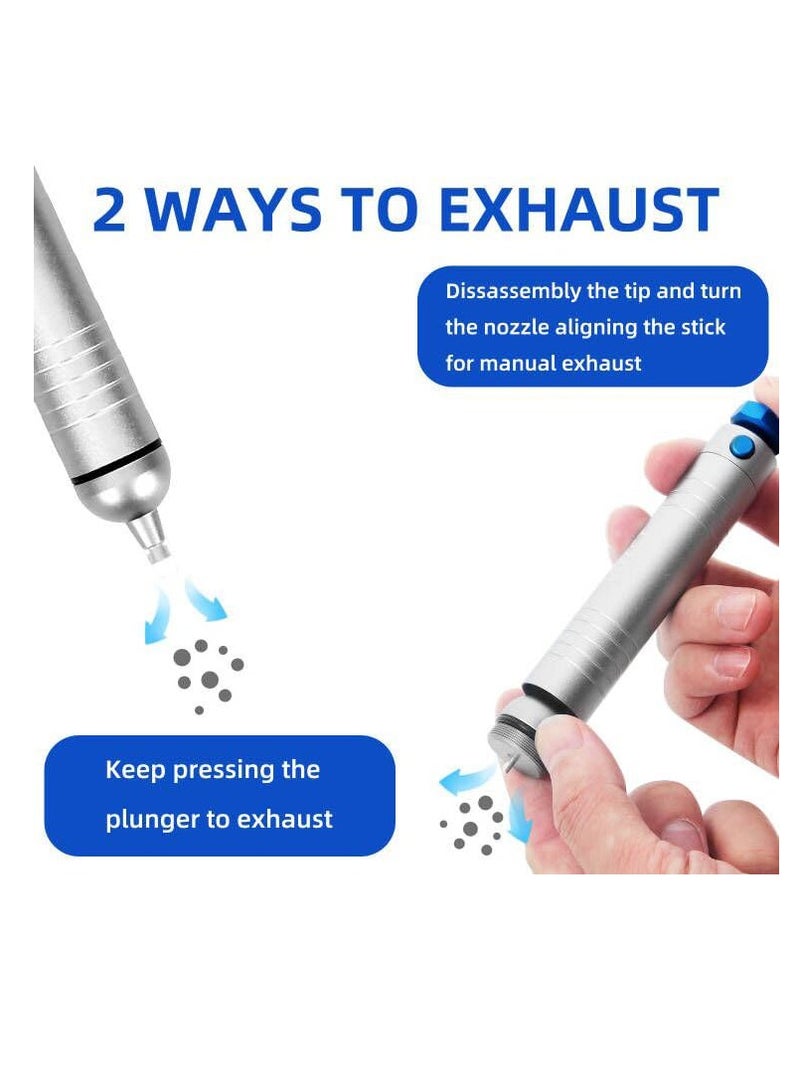 2 WAYS TO EXHAUST

Dissassembly the tip and turn the nozzle aligning the stick for manual exhaust

Keep pressing the plunger to exhaust