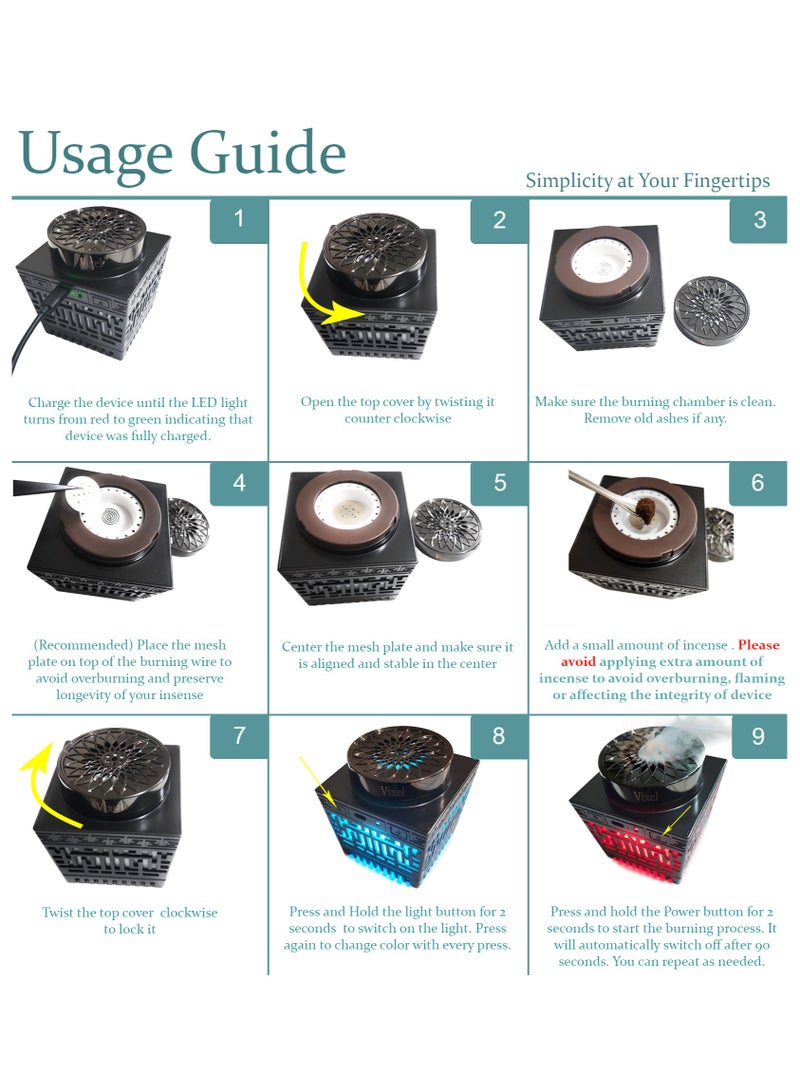 Usage Guide

Simplicity at Your Fingertips

1

Charge the device until the LED light turns from red to green indicating that device was fully charged.

2

Open the top cover by twisting it counter clockwise

3

Make sure the burning chamber is clean. Remove old ashes if any.

4

(Recommended) Place the mesh plate on top of the burning wire to avoid overburning and preserve longevity of your insense

5

Center the mesh plate and make sure it is aligned and stable in the center

6

Add a small amount of incense . Please avoid applying extra amount of incense to avoid overburning, flaming or affecting the integrity of device

7

Twist the top cover clockwise to lock it

8

Vixel

Press and Hold the light button for 2 seconds to switch on the light. Press again to change color with every press.

9

Vixel

Press and hold the Power button for 2 seconds to start the burning process. It will automatically switch off after 90 seconds. You can repeat as needed.