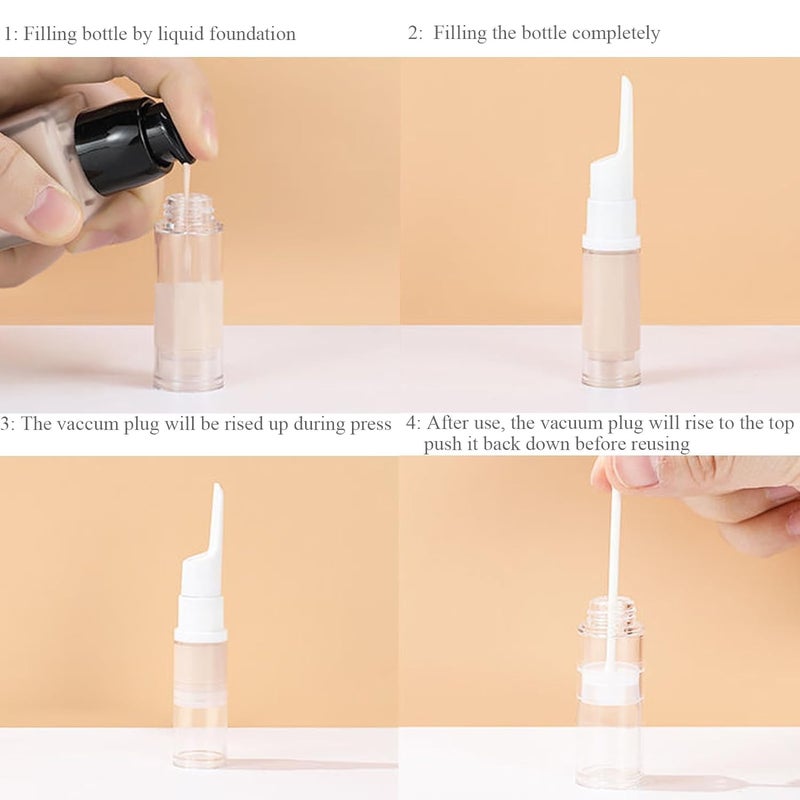 1: Filling bottle by liquid foundation

2: Filling the bottle completely

3: The vaccum plug will be rised up during press

4: After use, the vacuum plug will rise to the top push it back down before reusing