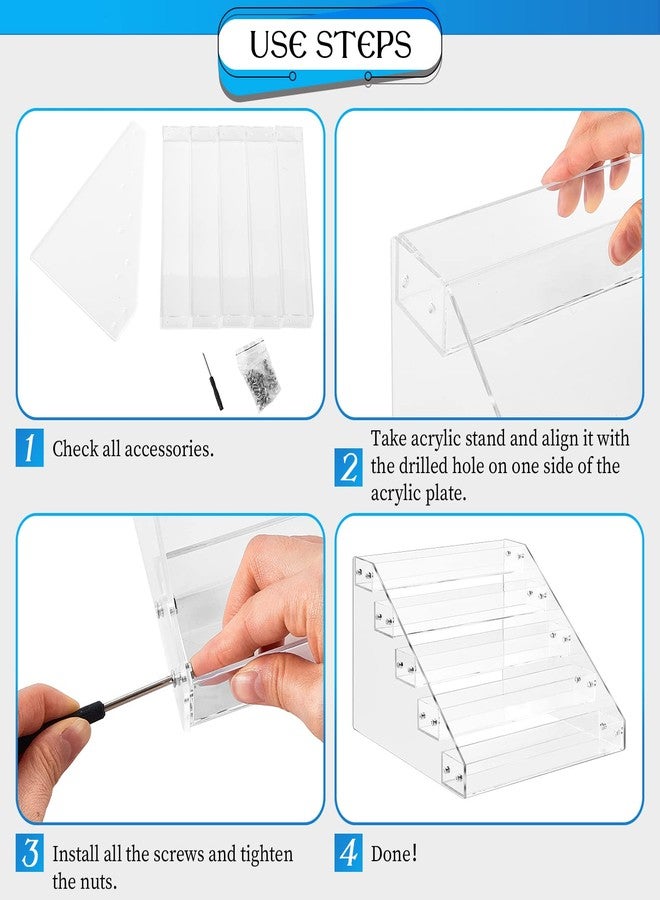 USE STEPS

1 Check all accessories.

2 Take acrylic stand and align it with the drilled hole on one side of the acrylic plate.

3 Install all the screws and tighten the nuts.

4 Done!