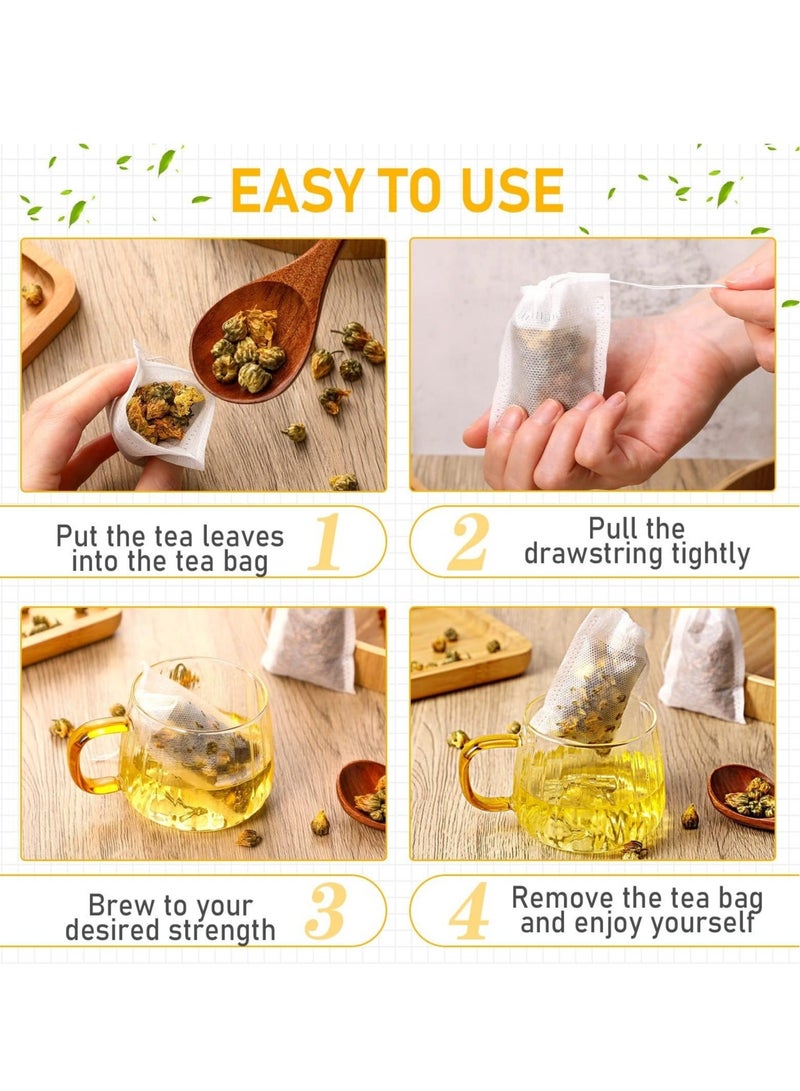 EASY TO USE

Put the tea leaves into the tea bag 1

2 Pull the drawstring tightly

Brew to your desired strength 3

4 Remove the tea bag and enjoy yourself