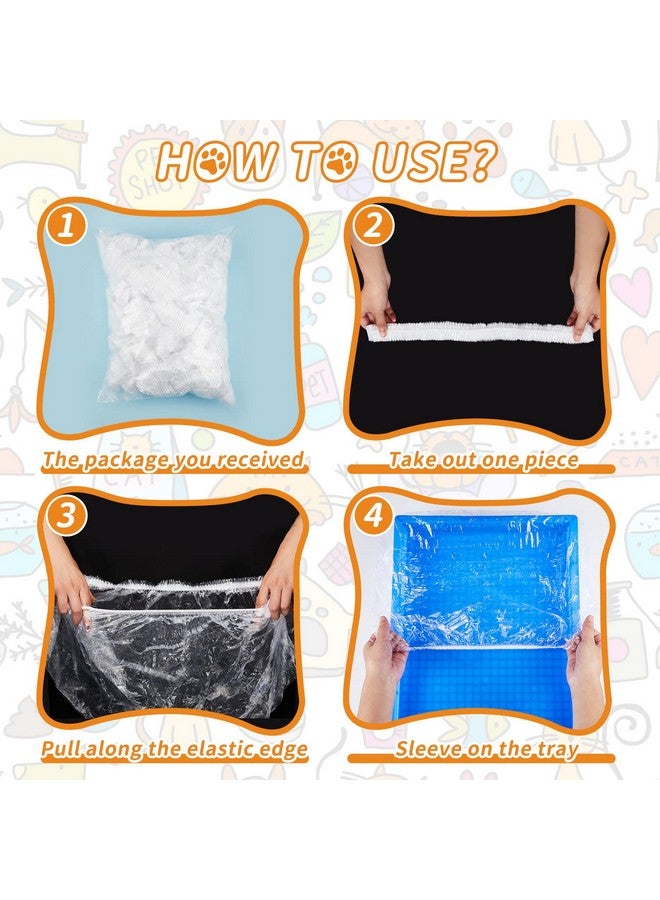 HOW TO USE?

1
The package you received

2
Take out one piece

3
Pull along the elastic edge

4
Sleeve on the tray