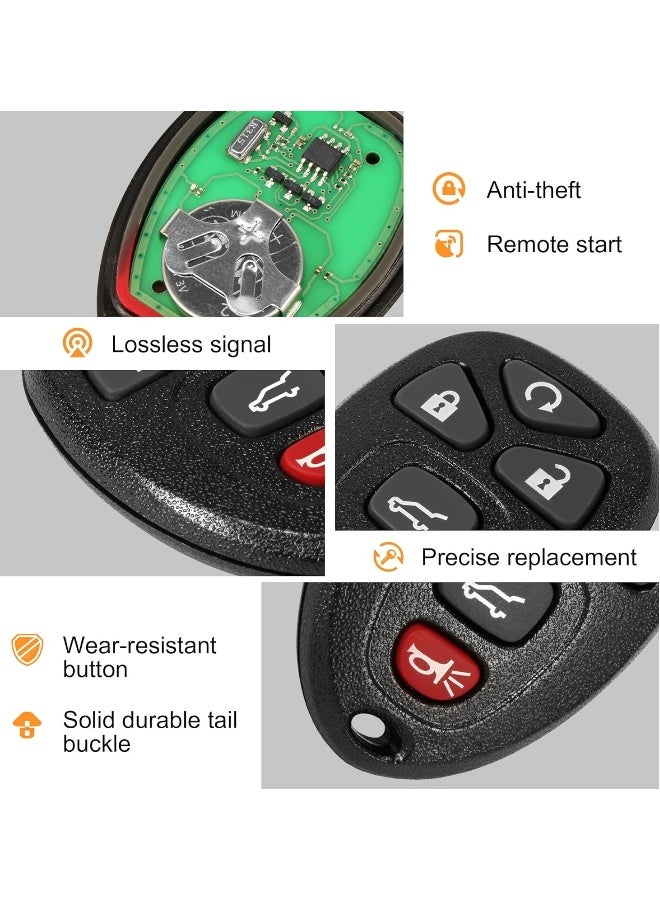 Anti-theft

Remote start

Lossless signal

Precise replacement

Wear-resistant button

Solid durable tail buckle