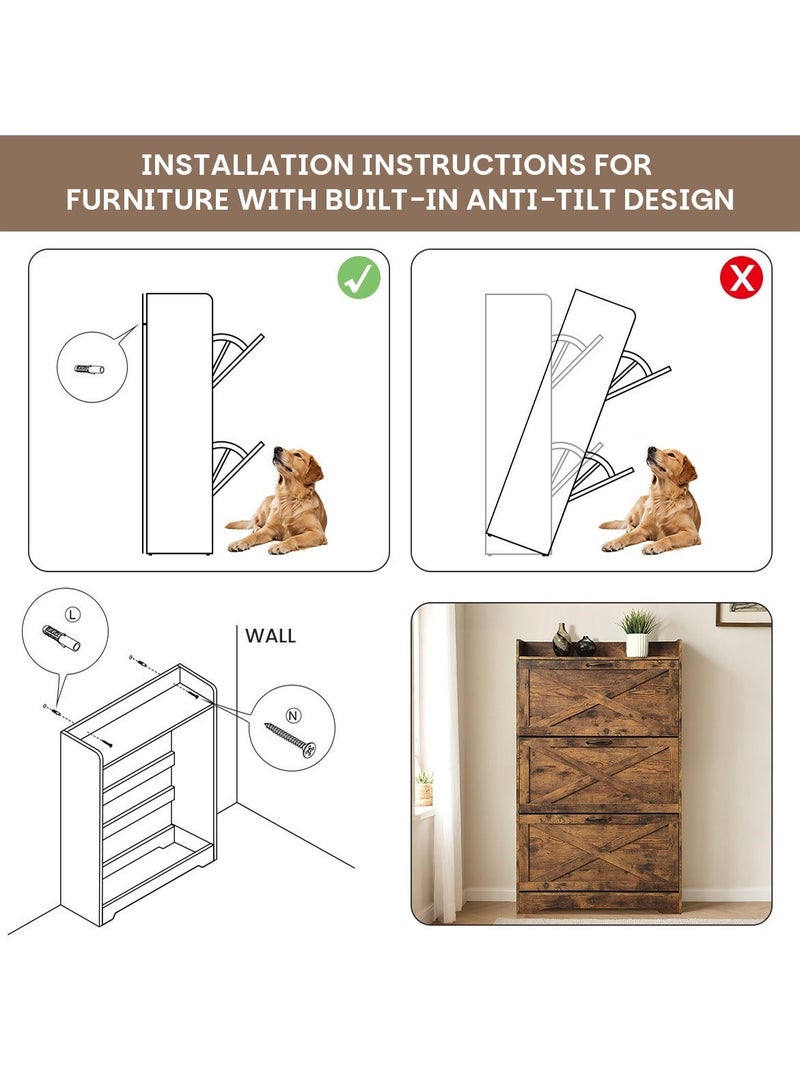 INSTALLATION INSTRUCTIONS FOR FURNITURE WITH BUILT-IN ANTI-TILT DESIGN

L

WALL

N