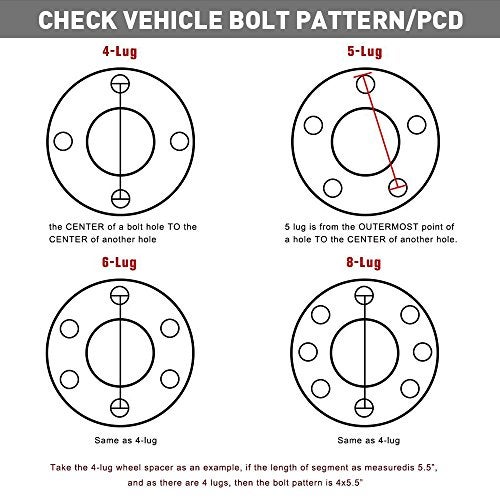 CHECK VEHICLE BOLT PATTERN/PCD

4-Lug

the CENTER of a bolt hole TO the CENTER of another hole

5-Lug

5 lug is from the OUTERMOST point of a hole TO the CENTER of another hole.

6-Lug

Same as 4-lug

8-Lug

Same as 4-lug

Take the 4-lug wheel spacer as an example, if the length of segment as measuredis 5.5",
and as there are 4 lugs, then the bolt pattern is 4x5.5"