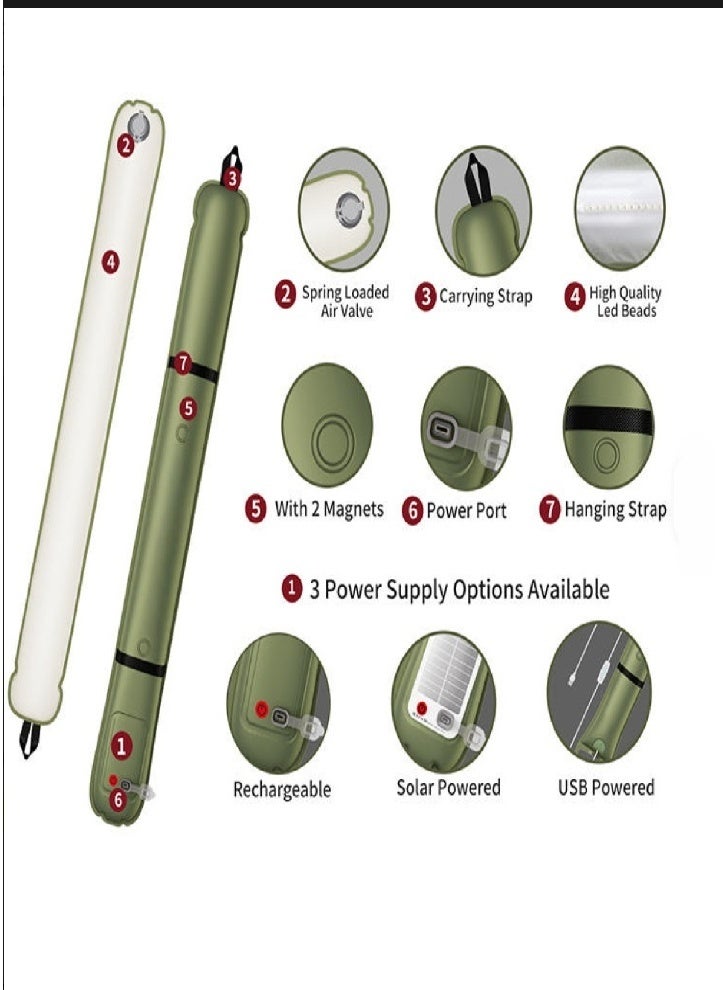 2
3
4
7
5
1
6

2 Spring Loaded Air Valve
3 Carrying Strap
4 High Quality Led Beads

5 With 2 Magnets
6 Power Port
7 Hanging Strap

1 3 Power Supply Options Available

Rechargeable
Solar Powered
USB Powered