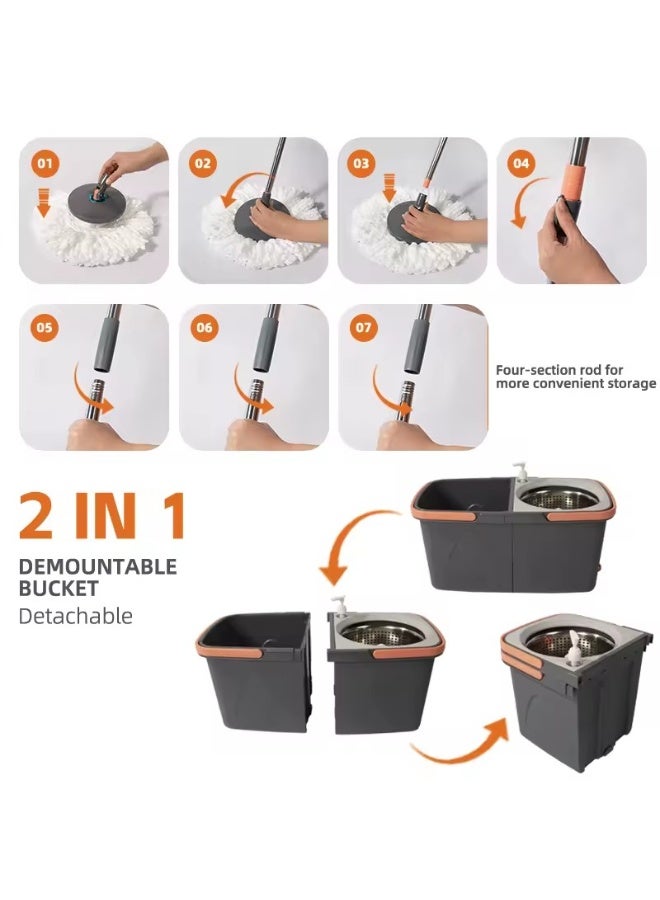 01

02

03

04

05

06

07

Four-section rod for more convenient storage

2 IN 1

DEMOUNTABLE BUCKET

Detachable