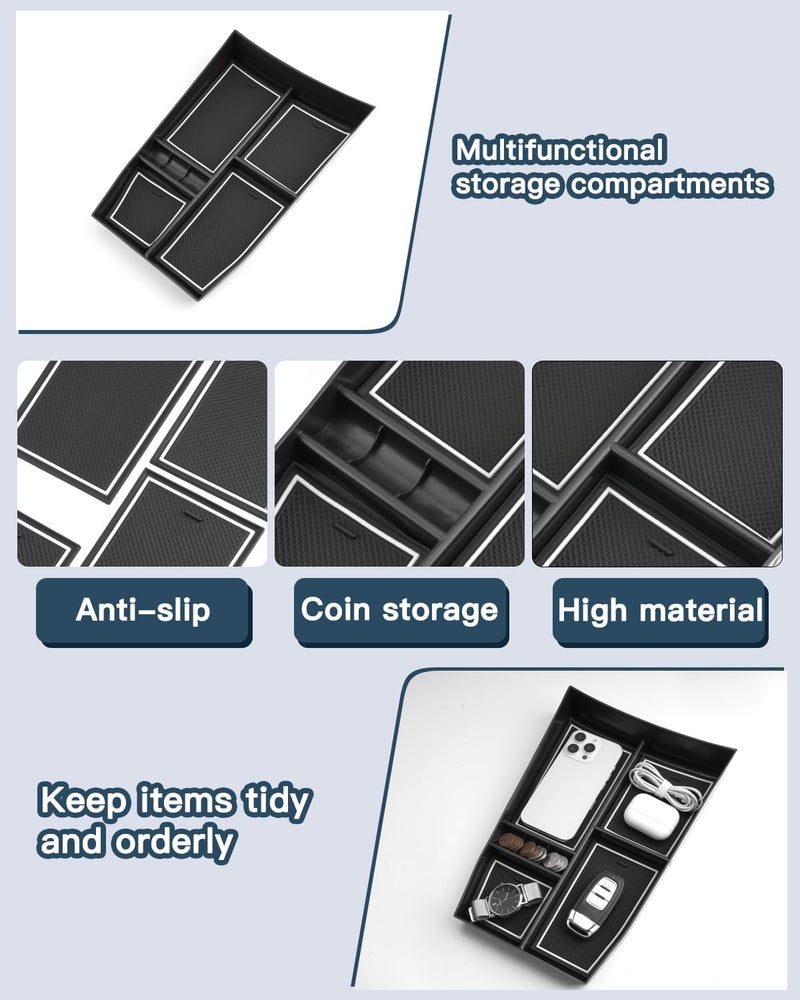 Multifunctional storage compartments

Anti-slip

Coin storage

High material

Keep items tidy and orderly