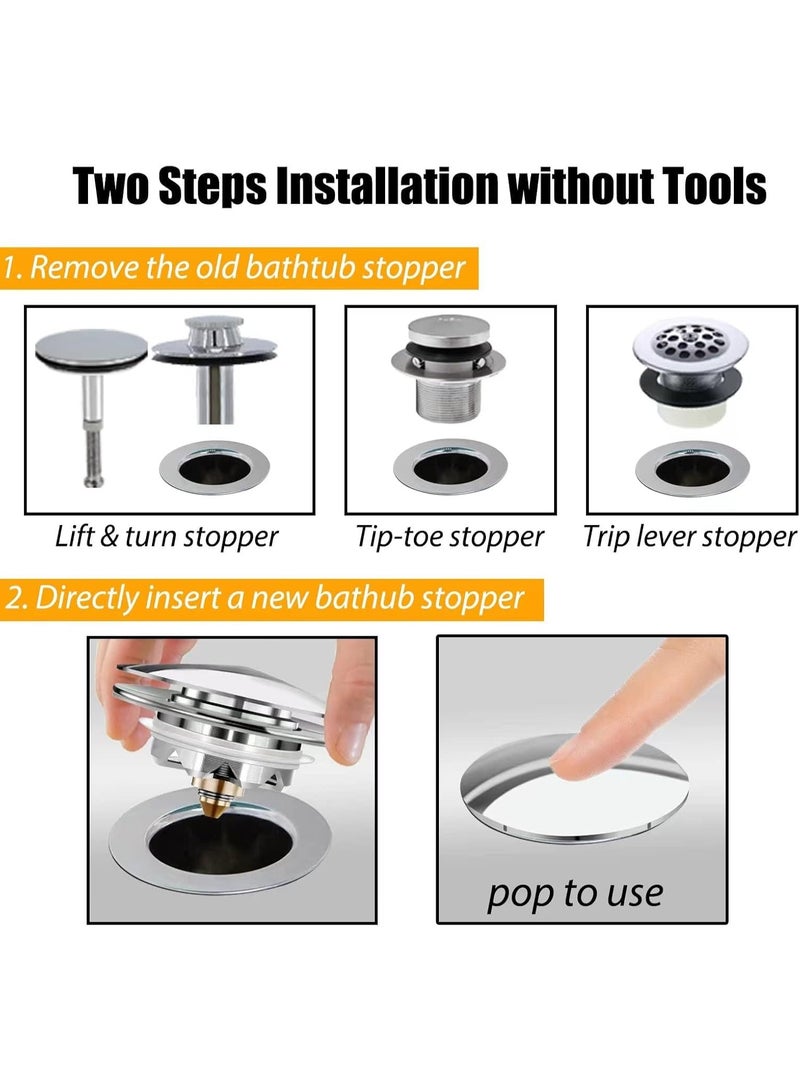 Two Steps Installation without Tools

1. Remove the old bathtub stopper

Lift & turn stopper

Tip-toe stopper

Trip lever stopper

2. Directly insert a new bathub stopper

pop to use