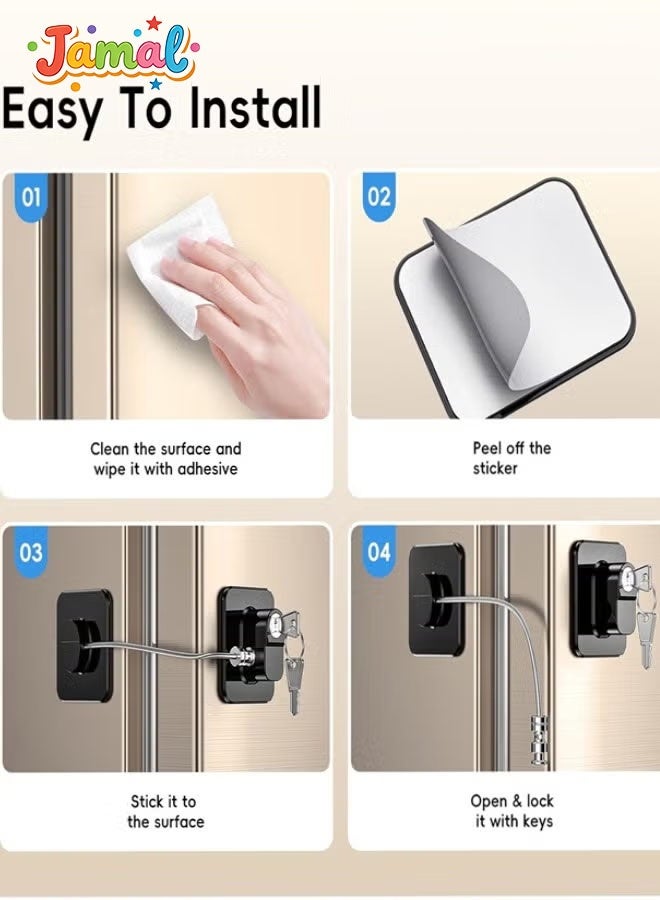 Jamal

Easy To Install

01

Clean the surface and wipe it with adhesive

02

Peel off the sticker

03

Stick it to the surface

04

Open & lock it with keys