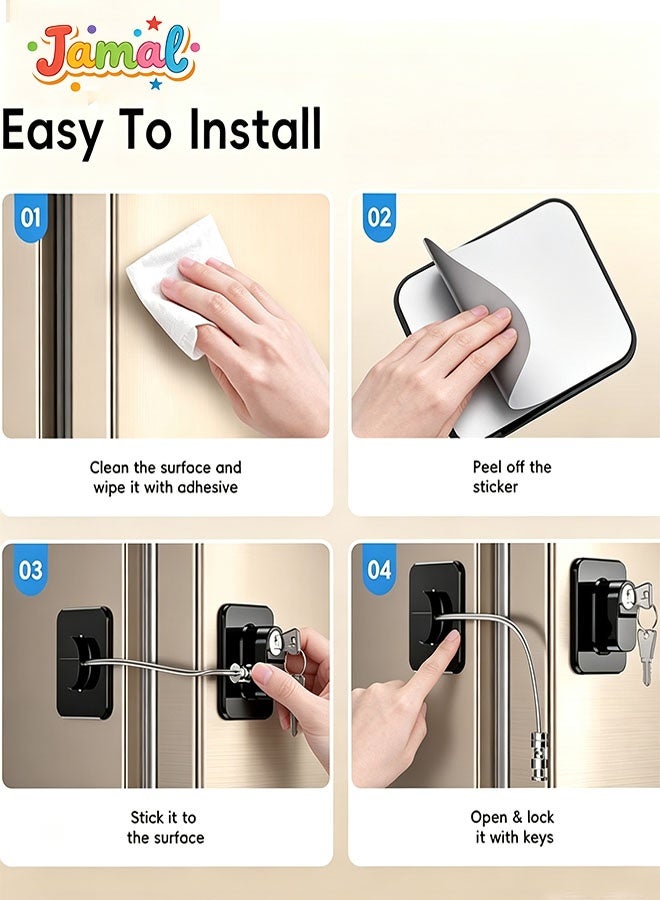 Jamal

Easy To Install

01

Clean the surface and wipe it with adhesive

02

Peel off the sticker

03

Stick it to the surface

04

Open & lock it with keys