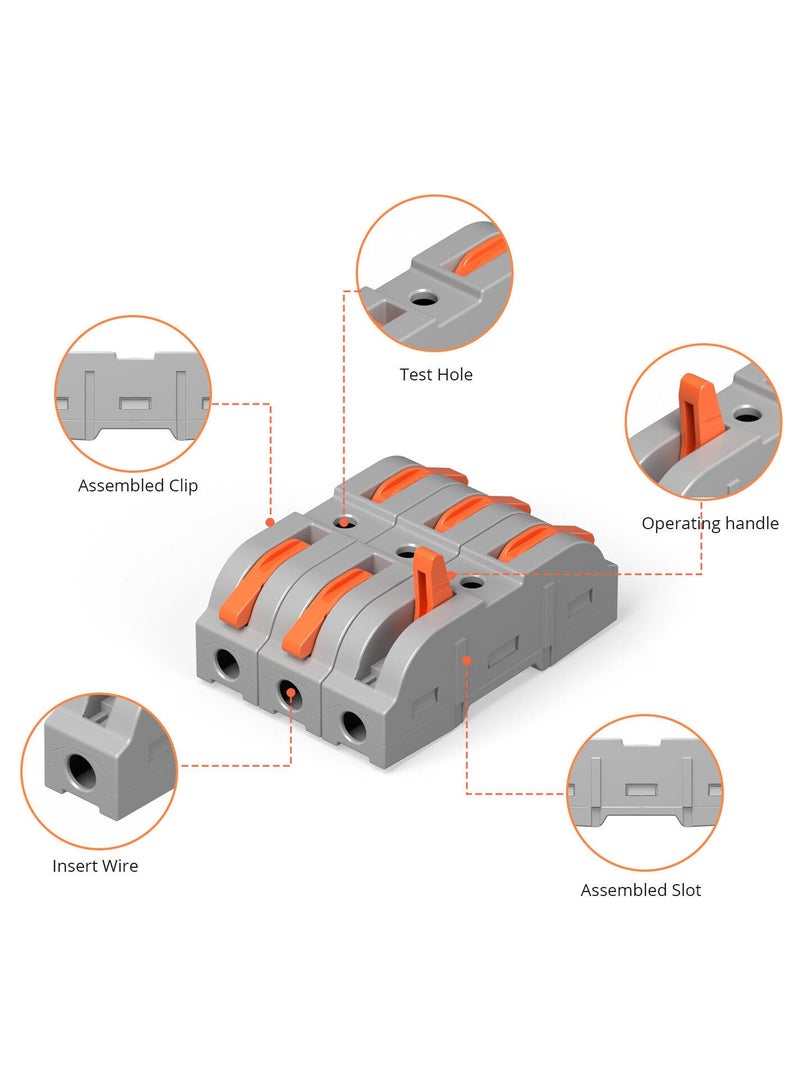 Test Hole

Assembled Clip

Operating handle

Insert Wire

Assembled Slot