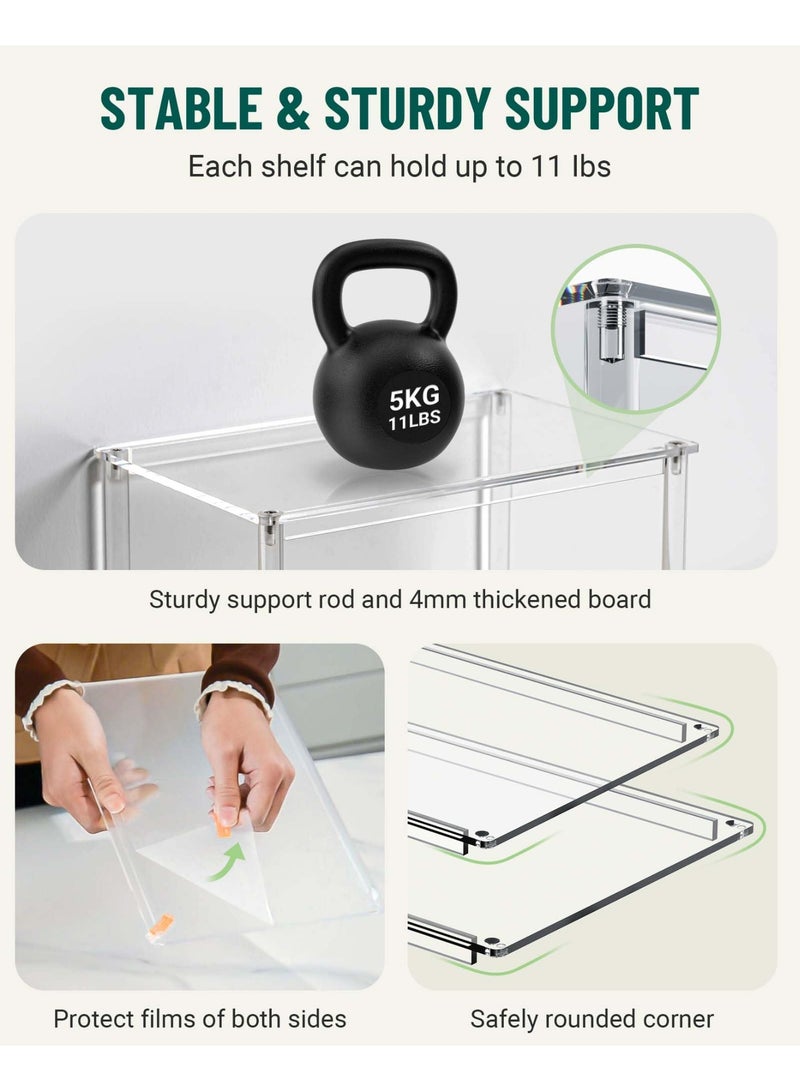 STABLE & STURDY SUPPORT

Each shelf can hold up to 11 lbs

5KG
11LBS

Sturdy support rod and 4mm thickened board

Protect films of both sides

Safely rounded corner