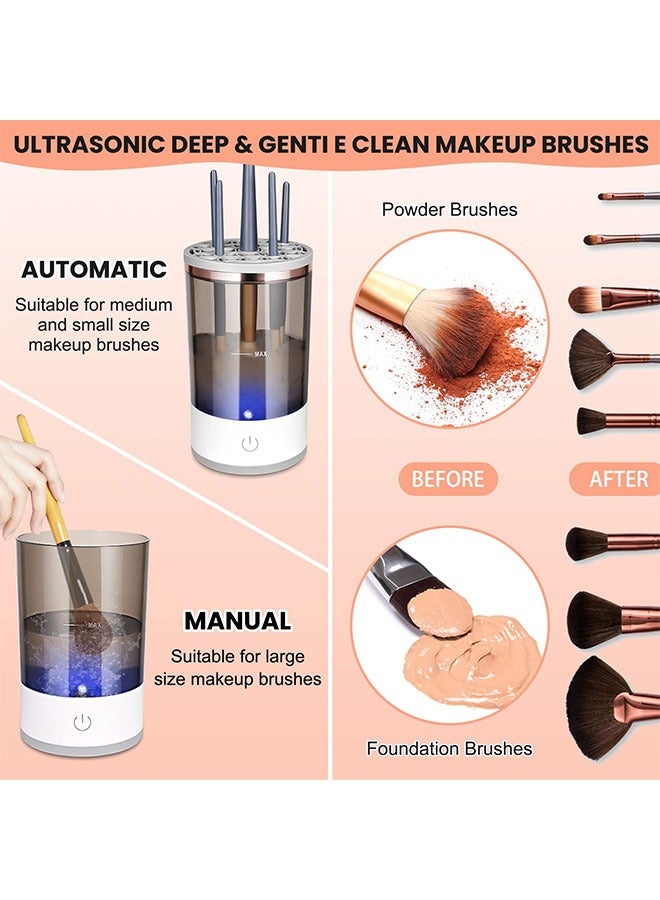 ULTRASONIC DEEP & GENTI E CLEAN MAKEUP BRUSHES

AUTOMATIC
Suitable for medium and small size makeup brushes

MAX

MANUAL
Suitable for large size makeup brushes

MAX

Powder Brushes

BEFORE

AFTER

Foundation Brushes