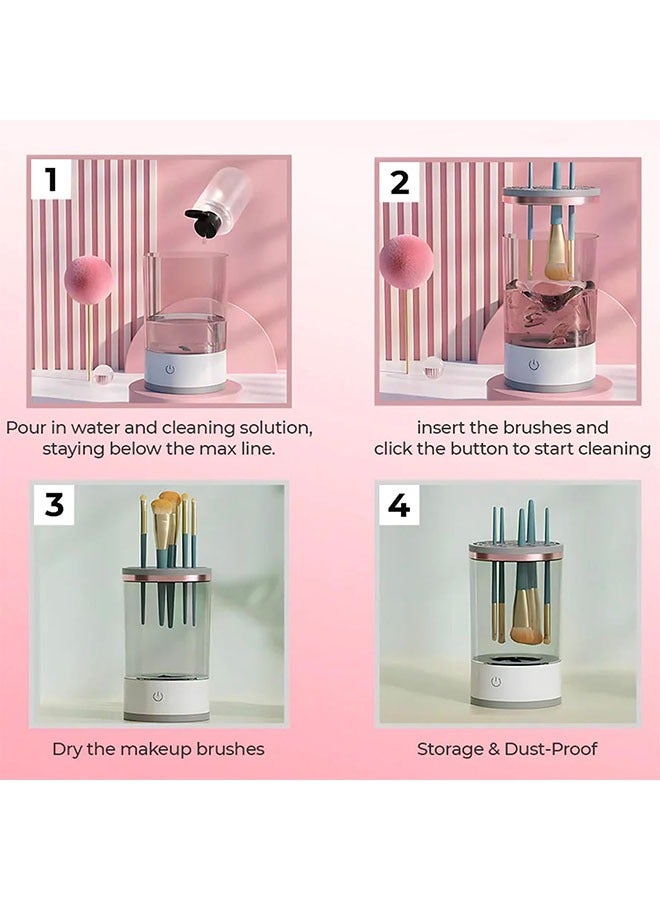 1

Pour in water and cleaning solution, staying below the max line.

2

insert the brushes and click the button to start cleaning

3

Dry the makeup brushes

4

Storage & Dust-Proof