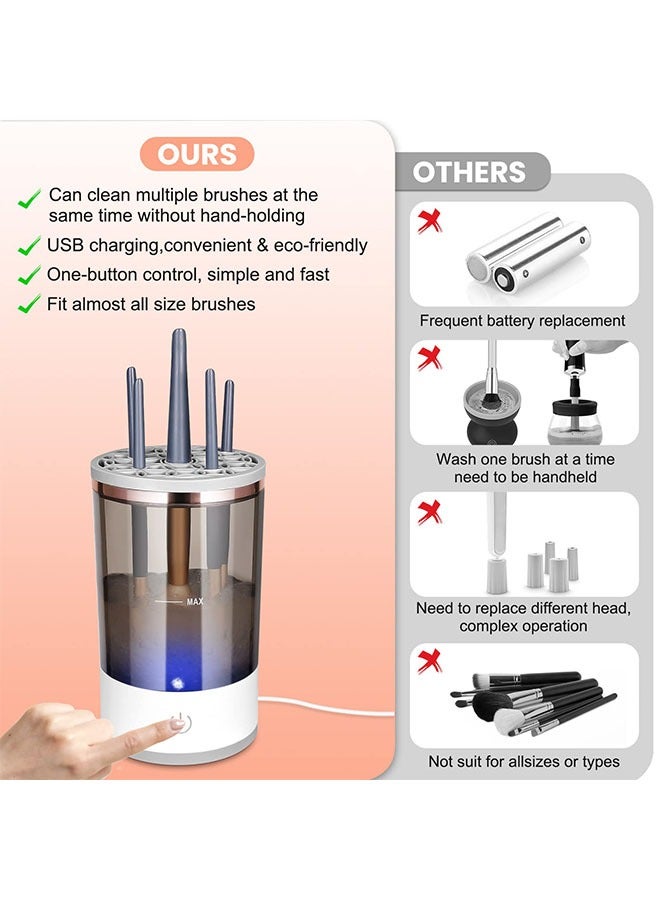 OURS

Can clean multiple brushes at the same time without hand-holding

USB charging,convenient & eco-friendly

One-button control, simple and fast

Fit almost all size brushes

MAX

OTHERS

Frequent battery replacement

Wash one brush at a time need to be handheld

Need to replace different head, complex operation

Not suit for allsizes or types