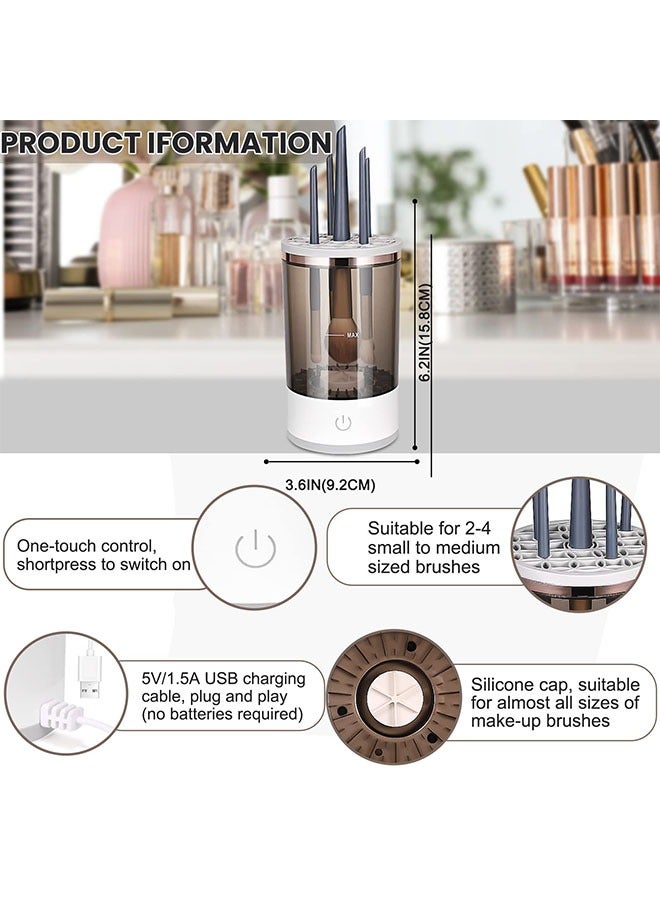 PRODUCT IFORMATION

MAX

6.2IN(15.8CM)

3.6IN(9.2CM)

One-touch control, shortpress to switch on

Suitable for 2-4 small to medium sized brushes

5V/1.5A USB charging cable, plug and play (no batteries required)

Silicone cap, suitable for almost all sizes of make-up brushes