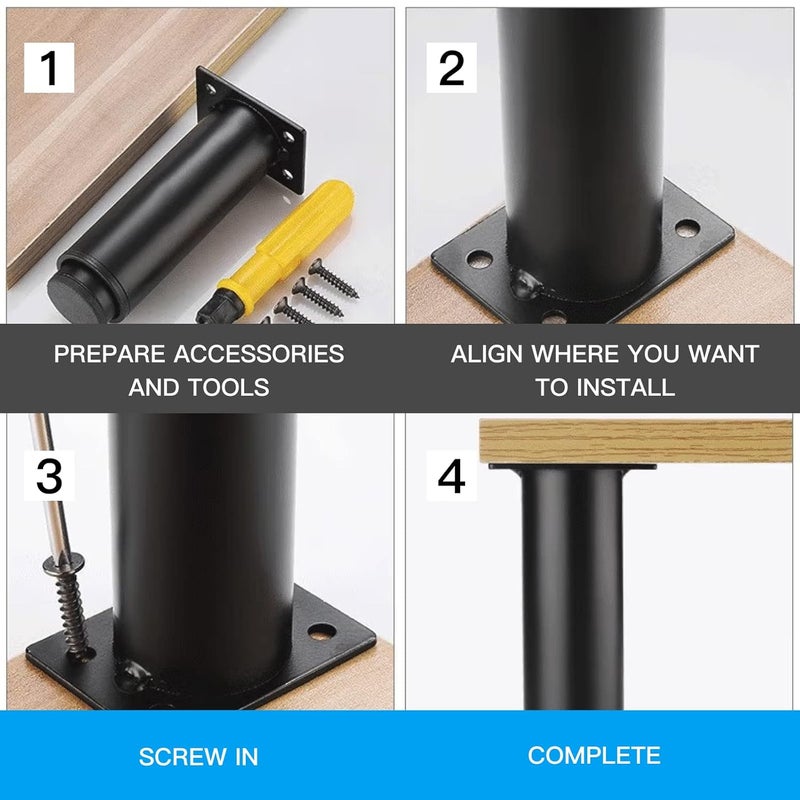 1

PREPARE ACCESSORIES AND TOOLS

2

ALIGN WHERE YOU WANT TO INSTALL

3

SCREW IN

4

COMPLETE