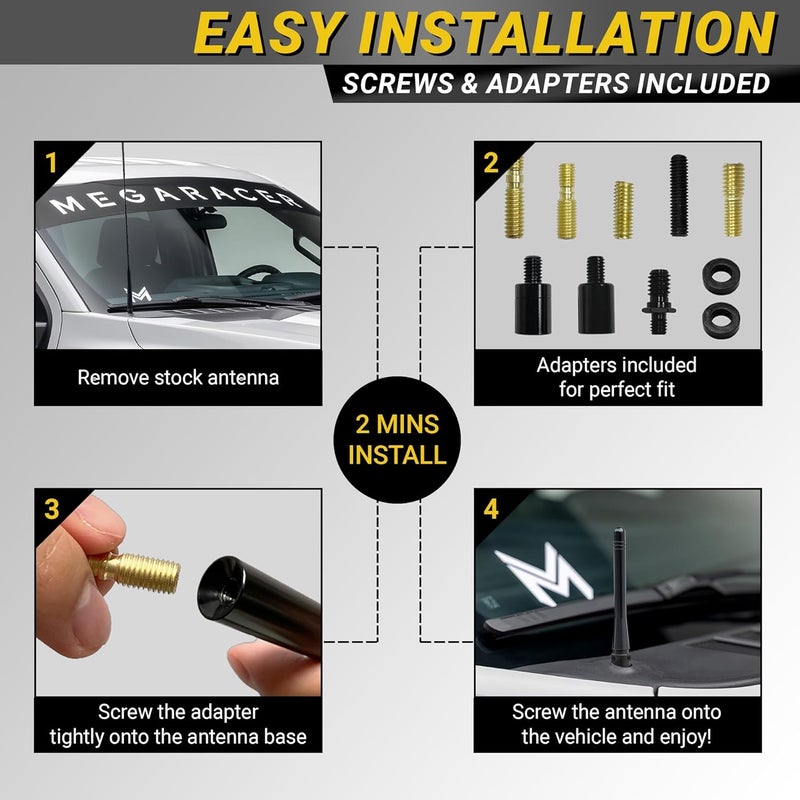 EASY INSTALLATION
SCREWS & ADAPTERS INCLUDED

1
MEGARACER
Remove stock antenna

2
Adapters included for perfect fit

2 MINS INSTALL

3
Screw the adapter tightly onto the antenna base

4
Screw the antenna onto the vehicle and enjoy!