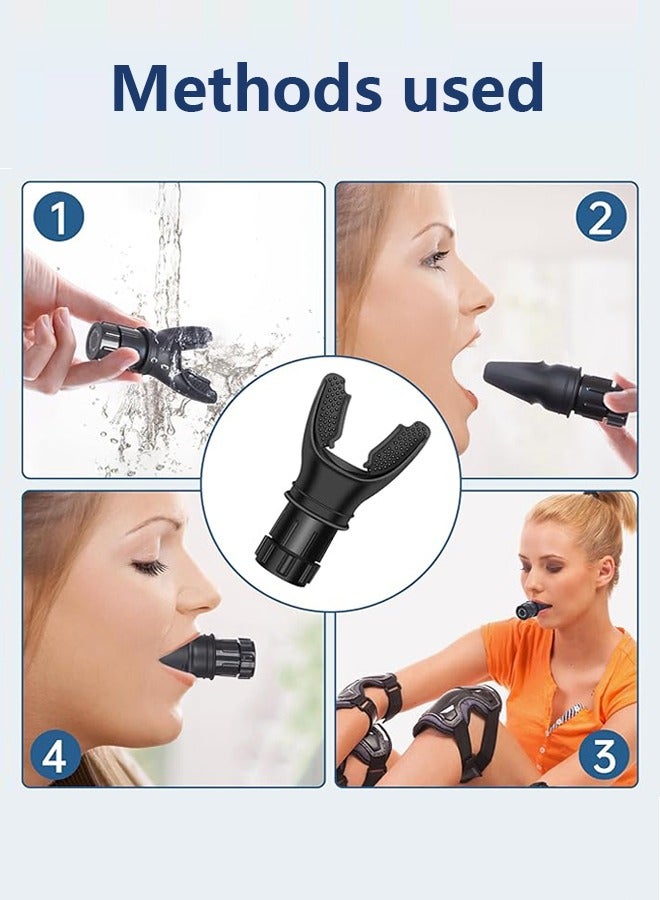 Methods used

1

2

4

3