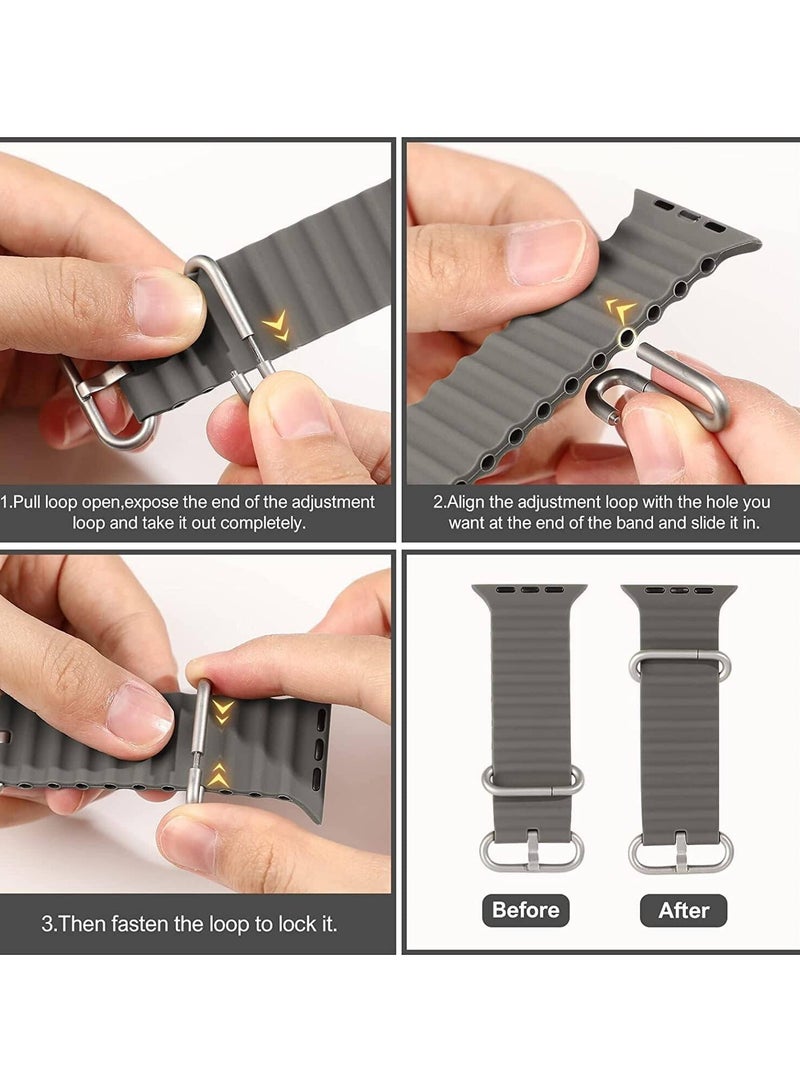 1.Pull loop open,expose the end of the adjustment loop and take it out completely.

2.Align the adjustment loop with the hole you want at the end of the band and slide it in.

3.Then fasten the loop to lock it.

Before

After