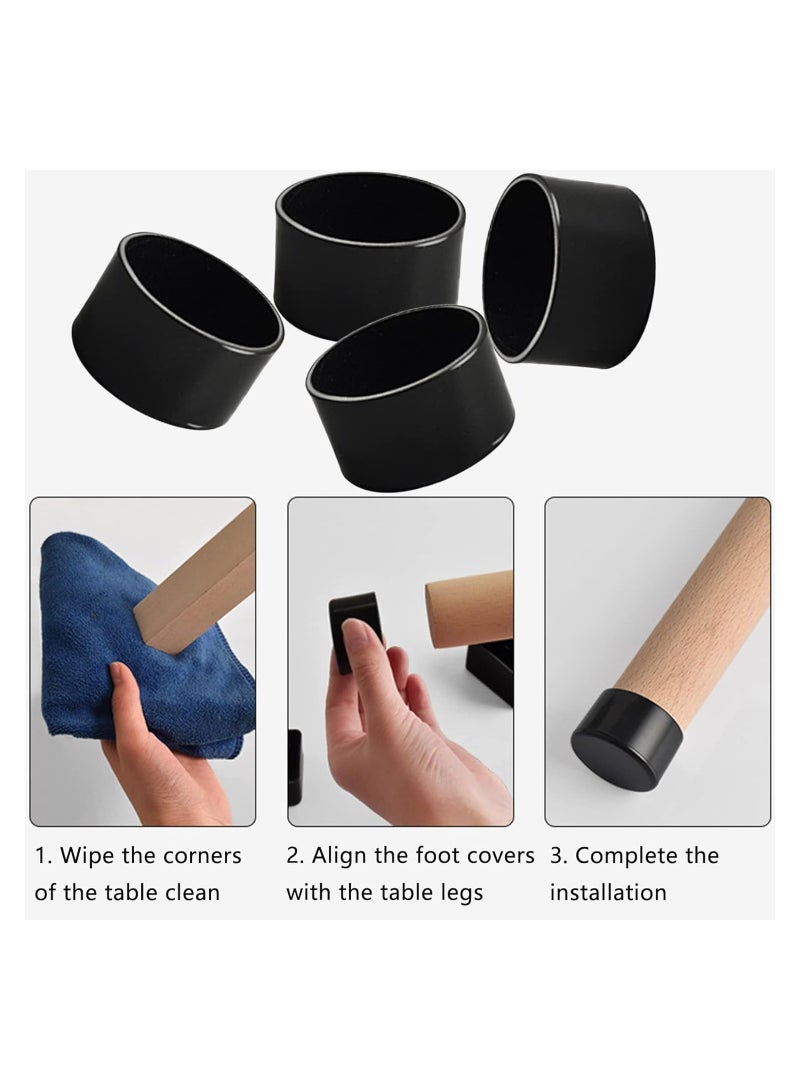 1. Wipe the corners of the table clean

2. Align the foot covers with the table legs

3. Complete the installation