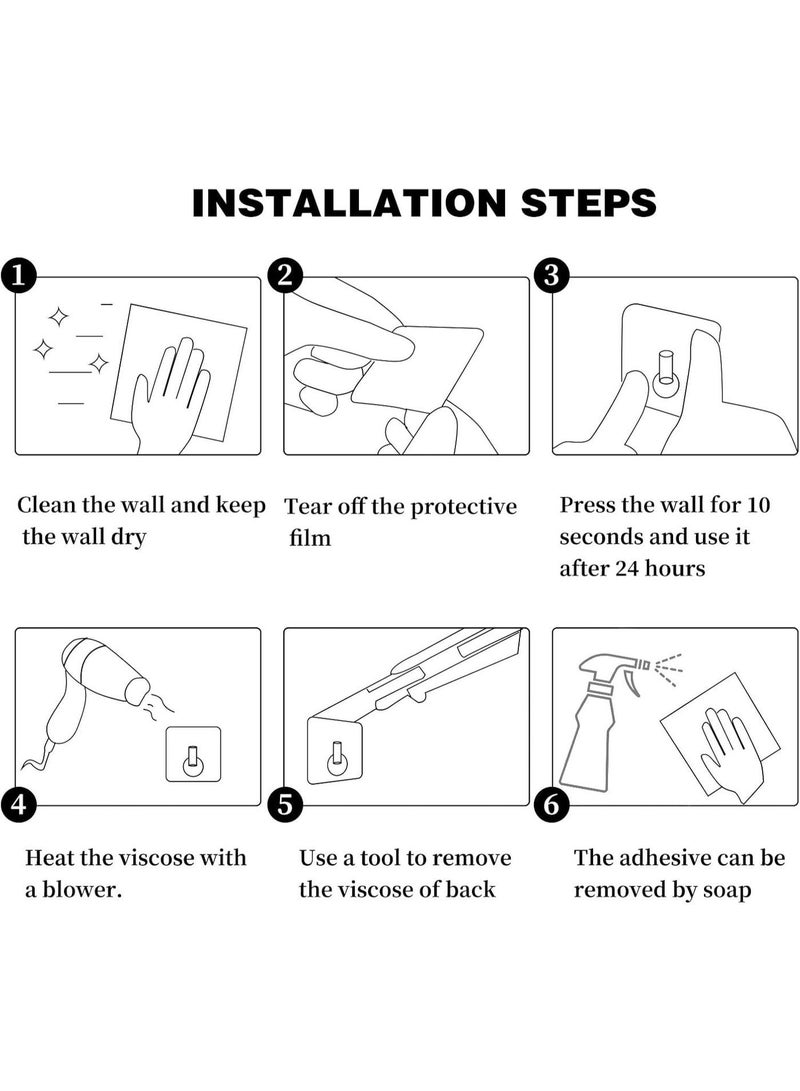 INSTALLATION STEPS

1

Clean the wall and keep the wall dry

2

Tear off the protective film

3

Press the wall for 10 seconds and use it after 24 hours

4

Heat the viscose with a blower.

5

Use a tool to remove the viscose of back

6

The adhesive can be removed by soap