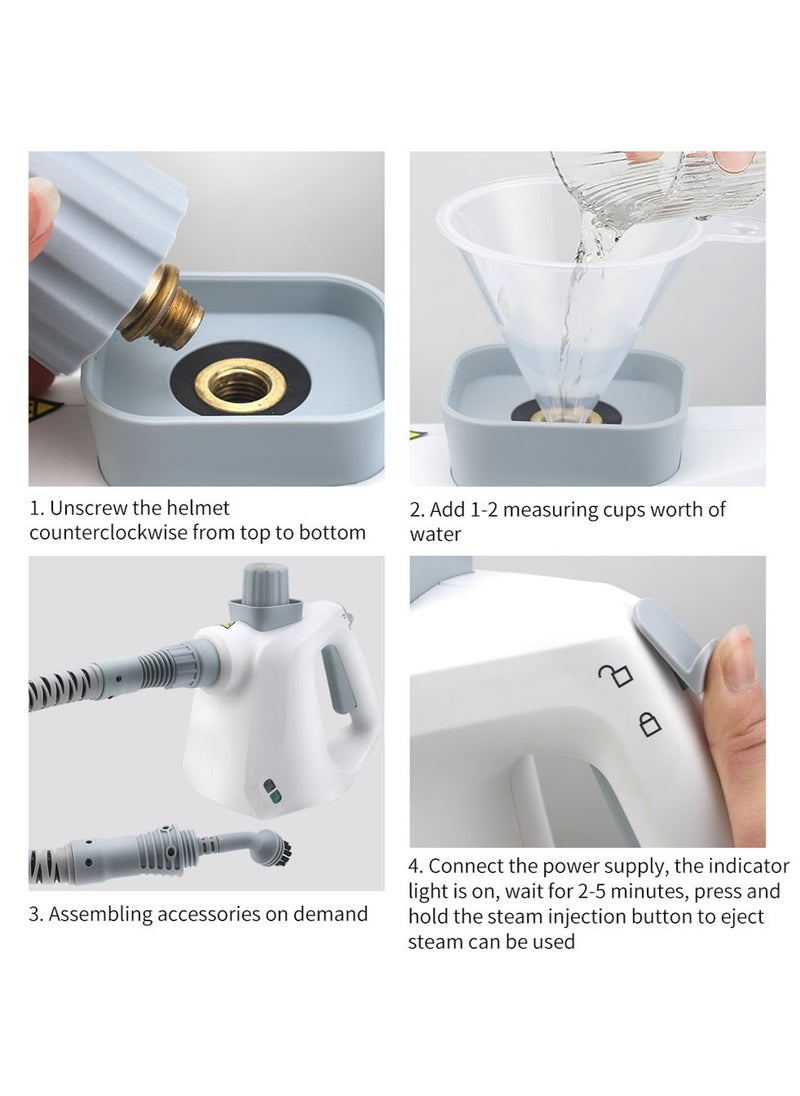 1. Unscrew the helmet counterclockwise from top to bottom

2. Add 1-2 measuring cups worth of water

3. Assembling accessories on demand

4. Connect the power supply, the indicator light is on, wait for 2-5 minutes, press and hold the steam injection button to eject steam can be used