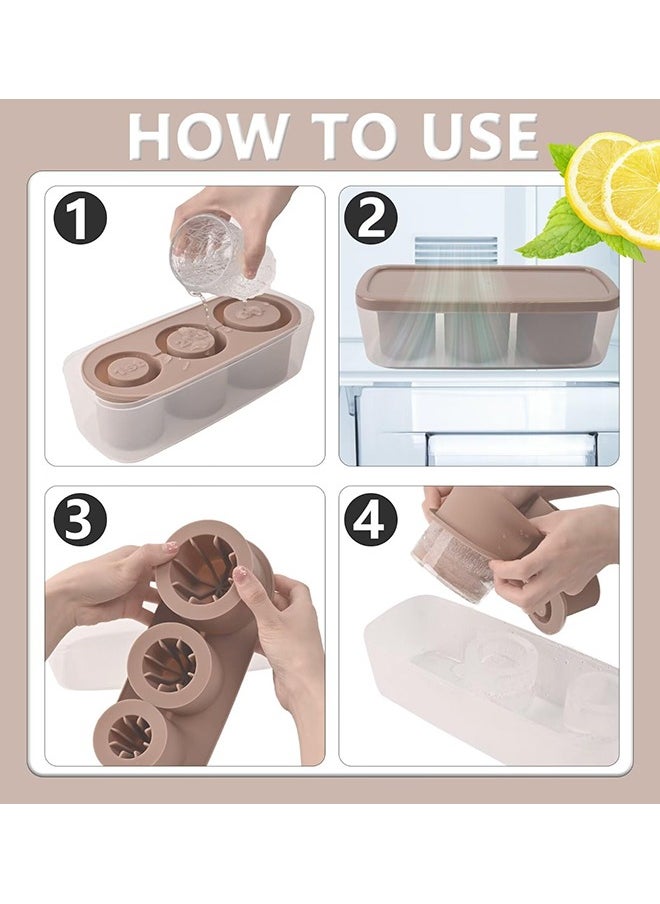 HOW TO USE

1

2

3

4