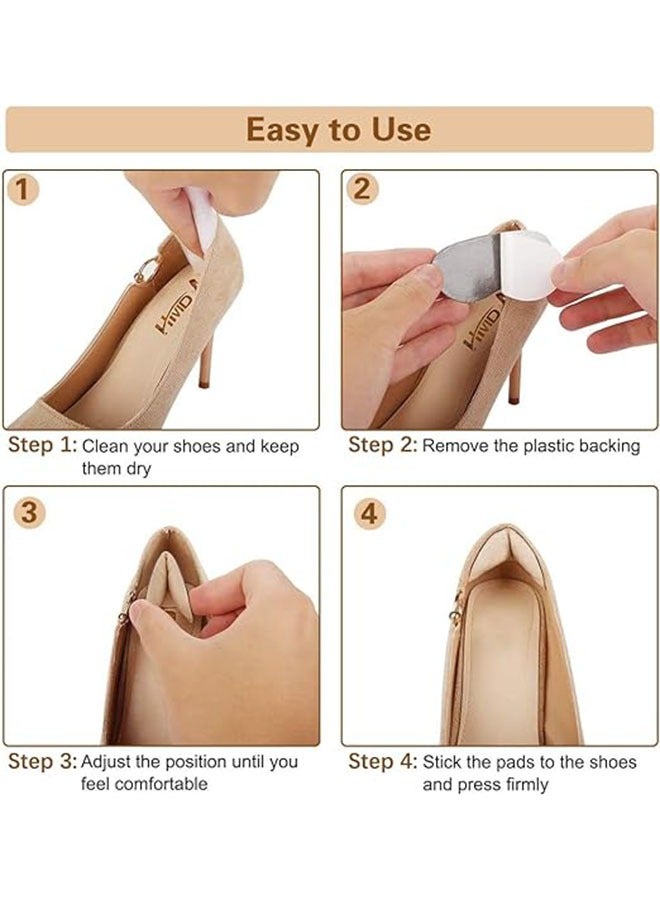 Easy to Use

1

HIVID

Step 1: Clean your shoes and keep them dry

2

HIVID

Step 2: Remove the plastic backing

3

Step 3: Adjust the position until you feel comfortable

4

Step 4: Stick the pads to the shoes and press firmly