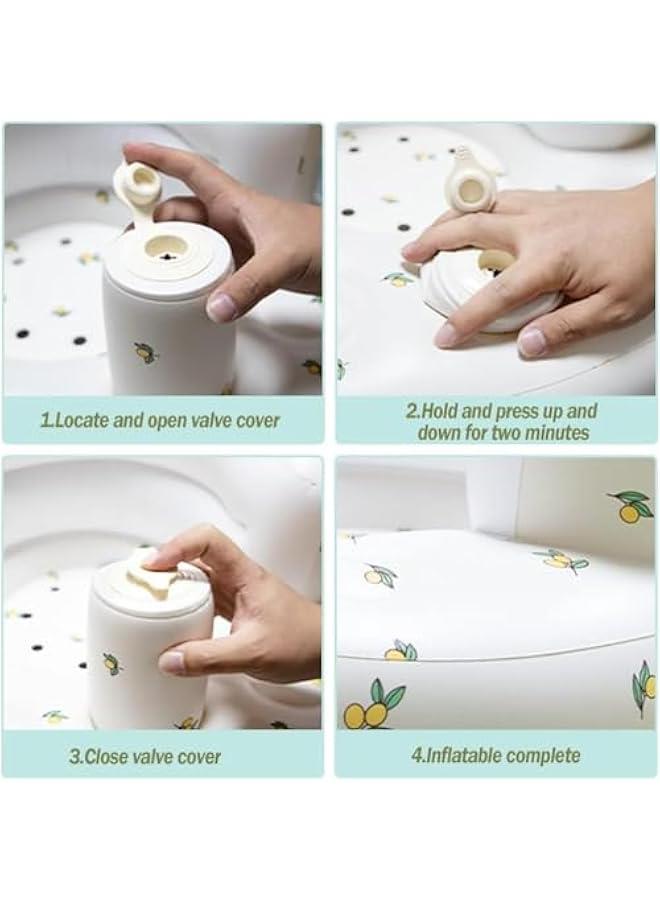 1.Locate and open valve cover

2.Hold and press up and down for two minutes

3.Close valve cover

4.Inflatable complete