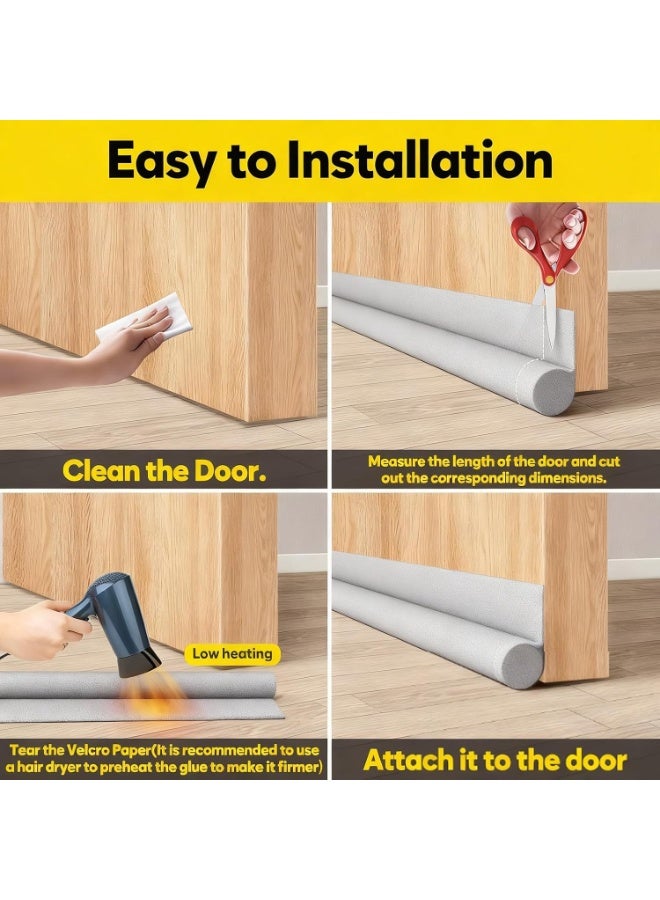 Easy to Installation

Clean the Door.

Measure the length of the door and cut out the corresponding dimensions.

Low heating

Tear the Velcro Paper(It is recommended to use a hair dryer to preheat the glue to make it firmer)

Attach it to the door